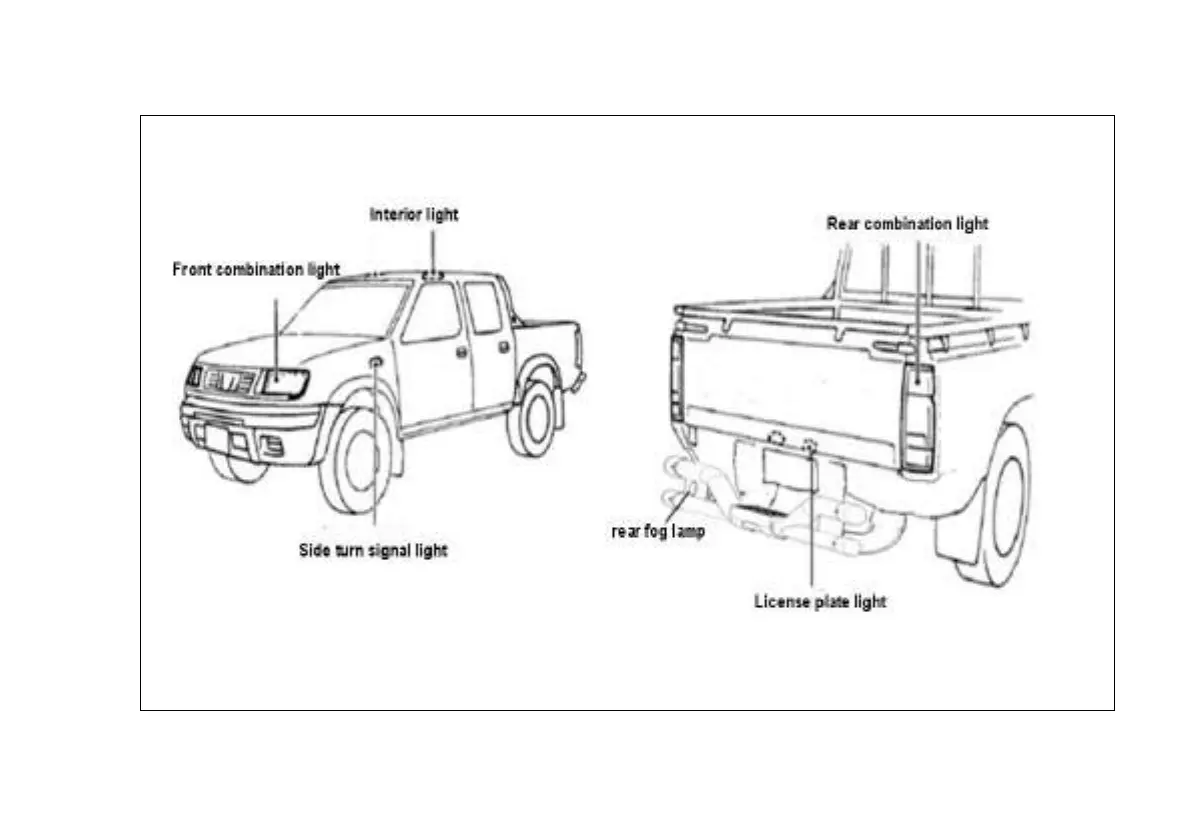 Interior light

Front combination light

Side turn signal light

Rear combination light

rear fog lamp

License plate light