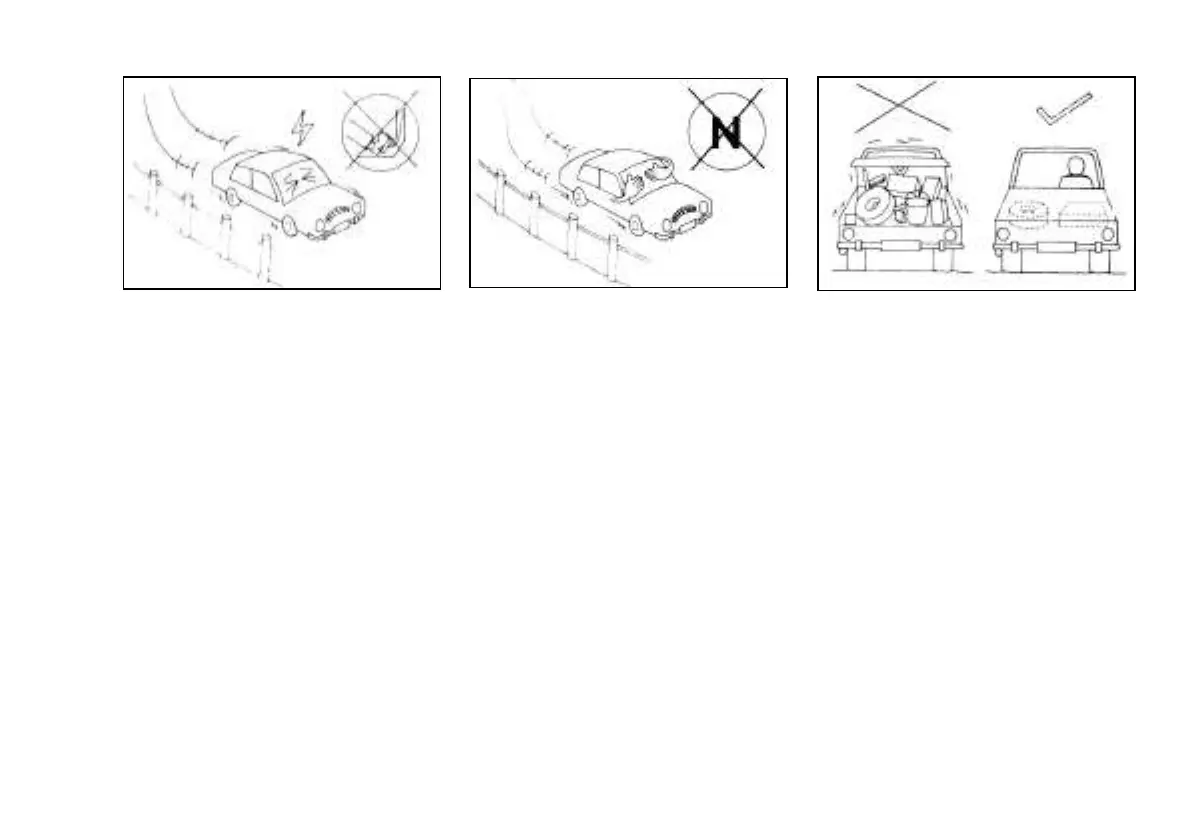 N