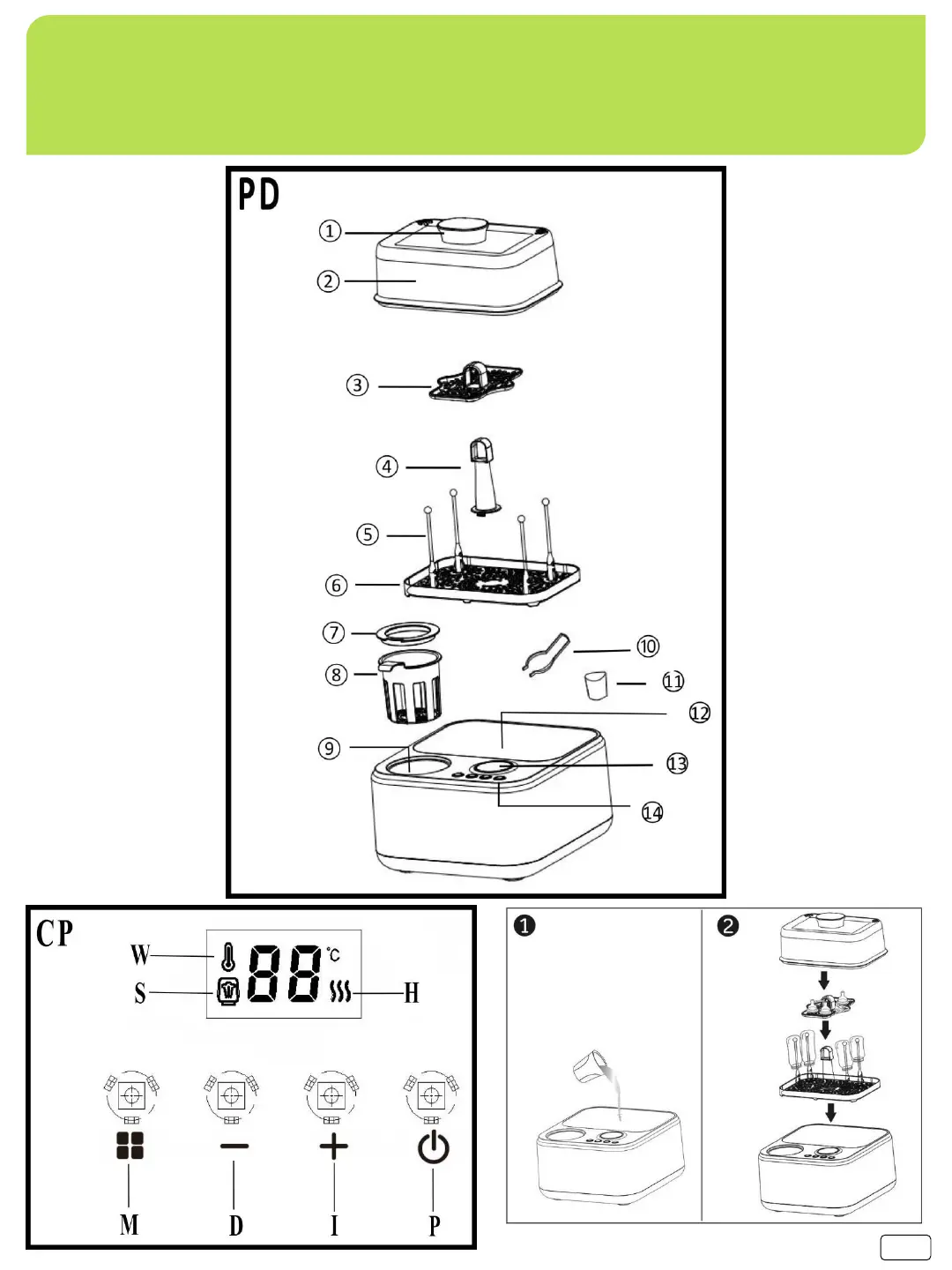 PD

①
②
③
④
⑤
⑥
⑦
⑧
⑨
⑩
⑪
⑫
⑬
⑭

CP

W
S
88 °C
H

M
D
I
P

❶
❷