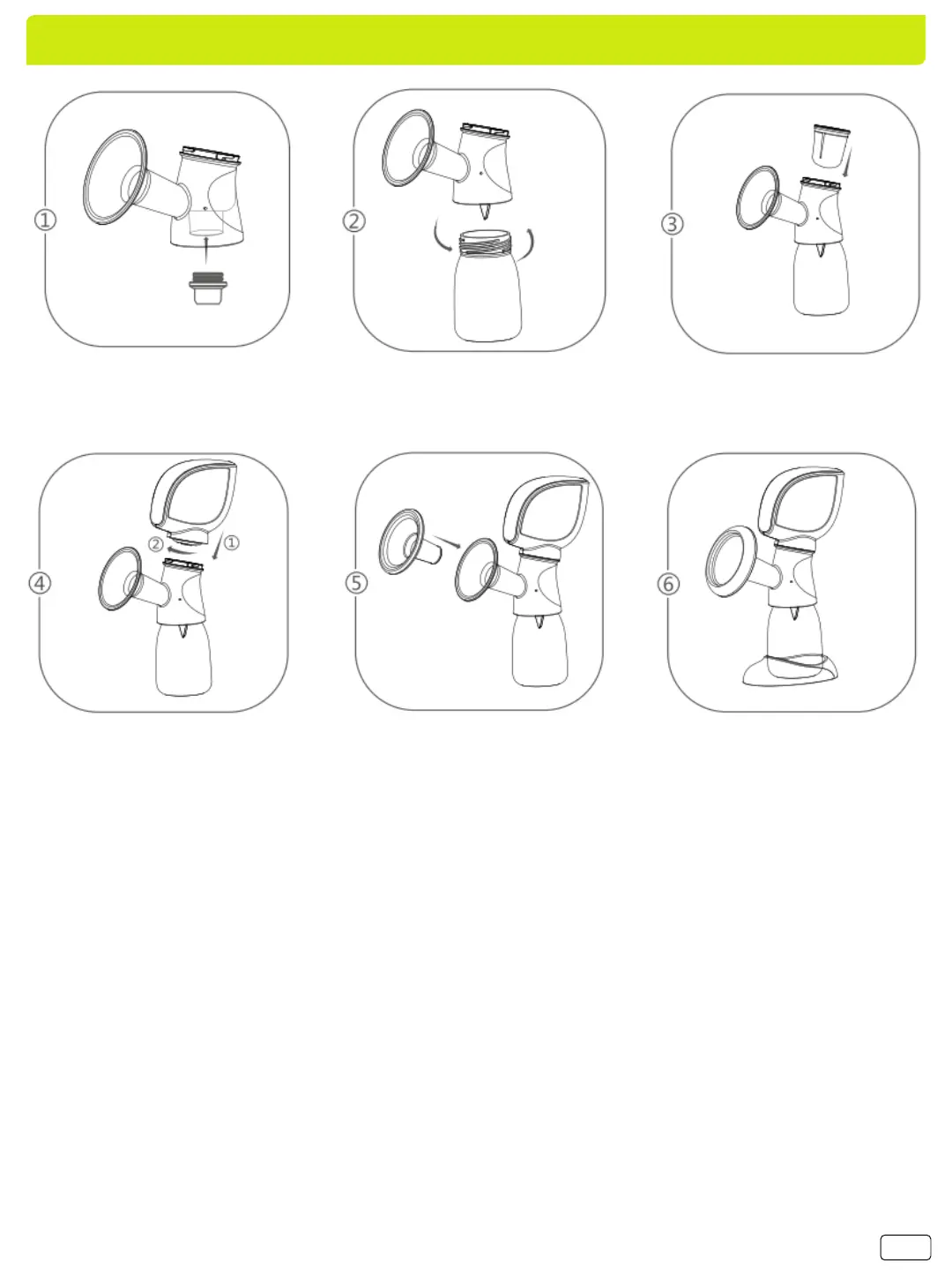 ①

②

③

④

② ①

⑤

⑥