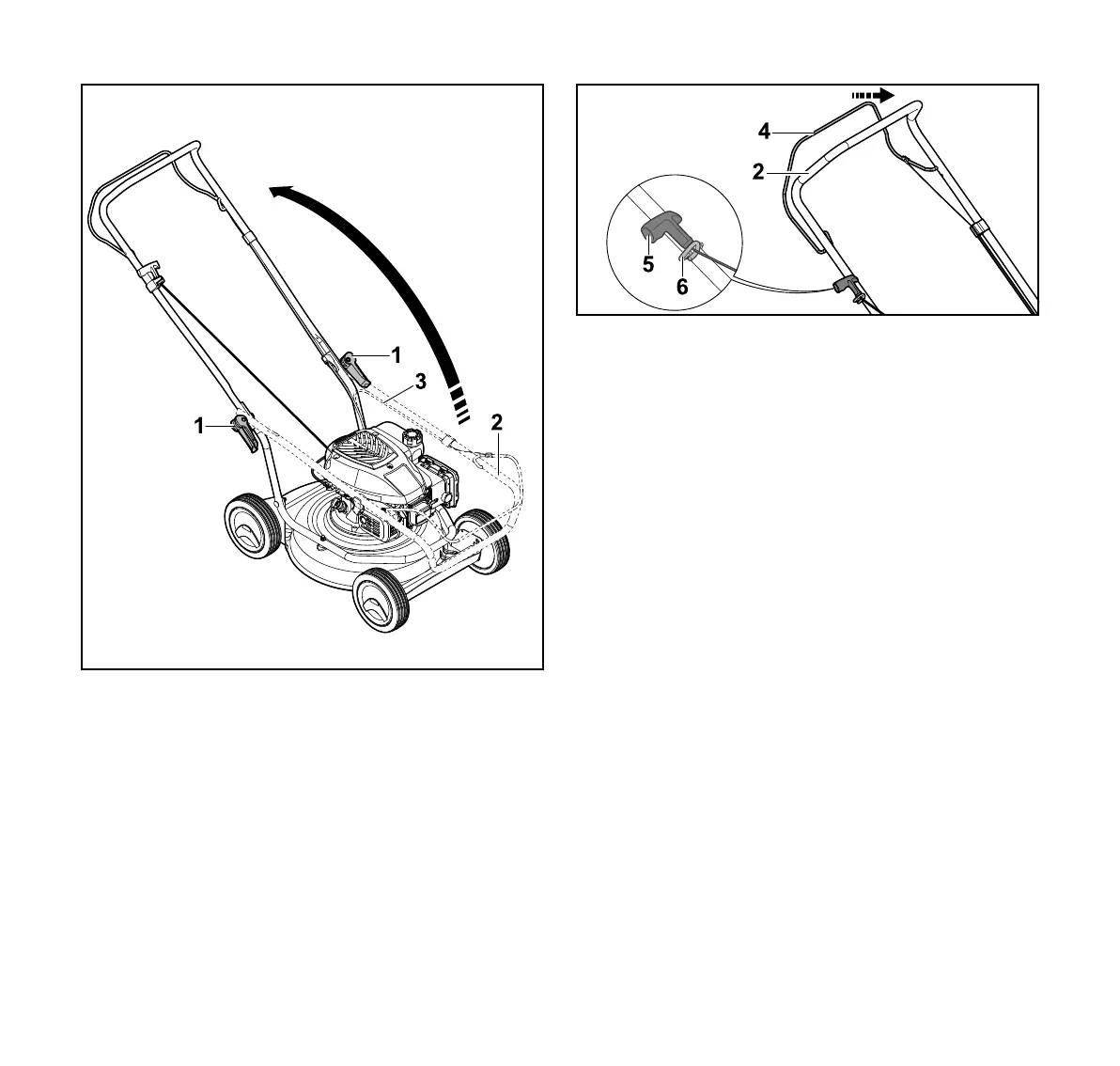 1
3
1
2

4
2
5
6