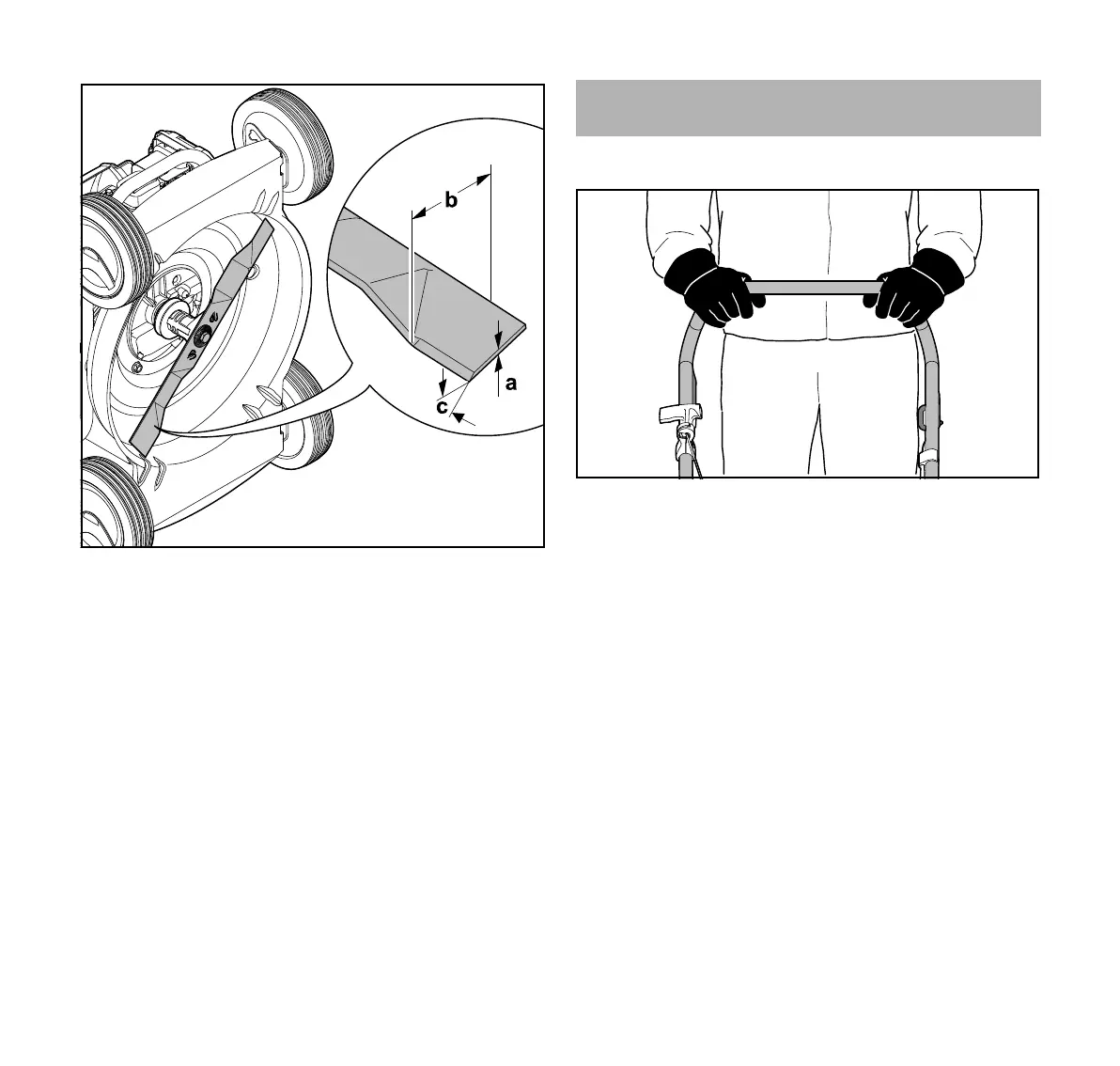 b
a
c