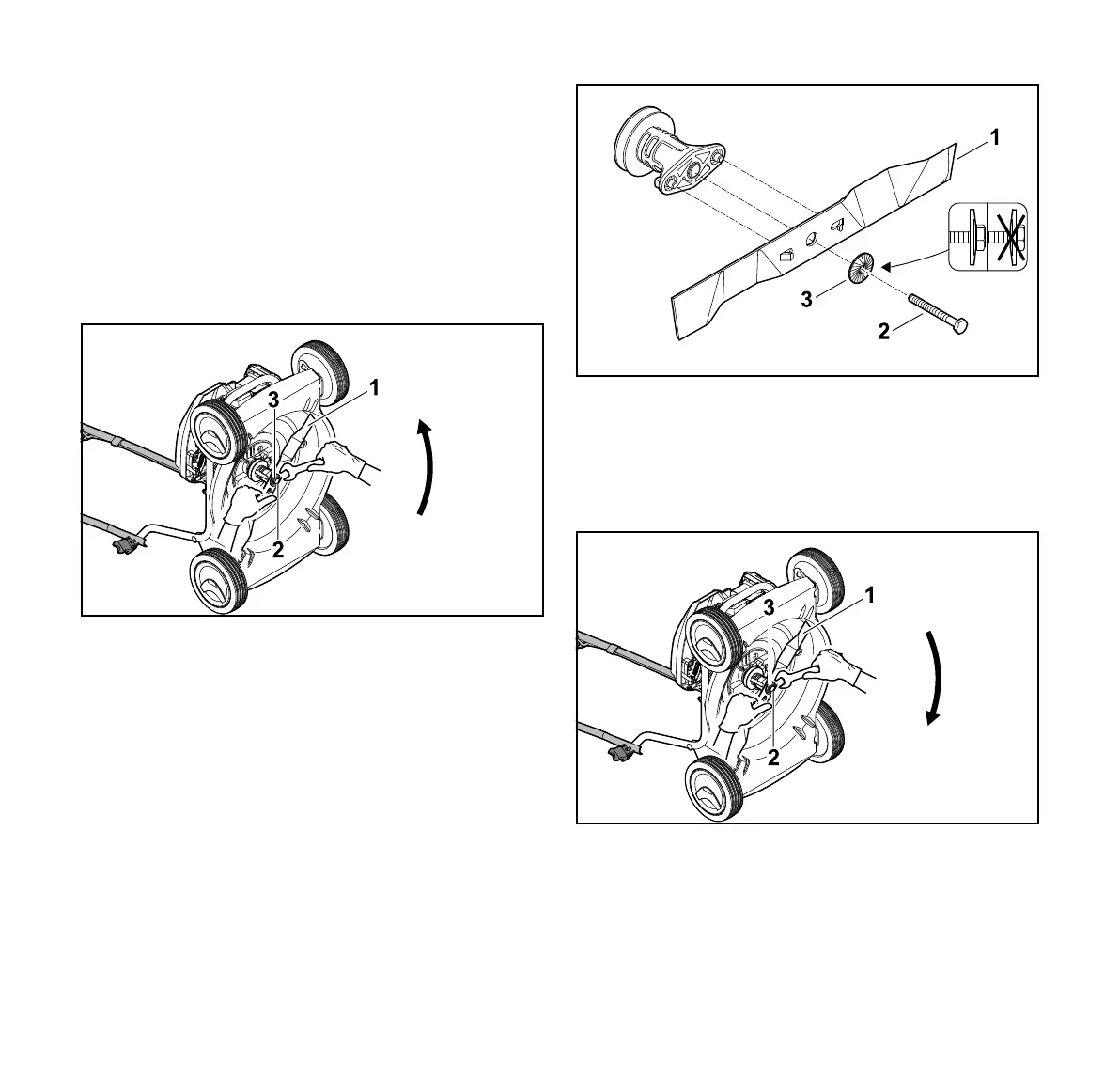 3
1
2

1
3
2

3
1
2