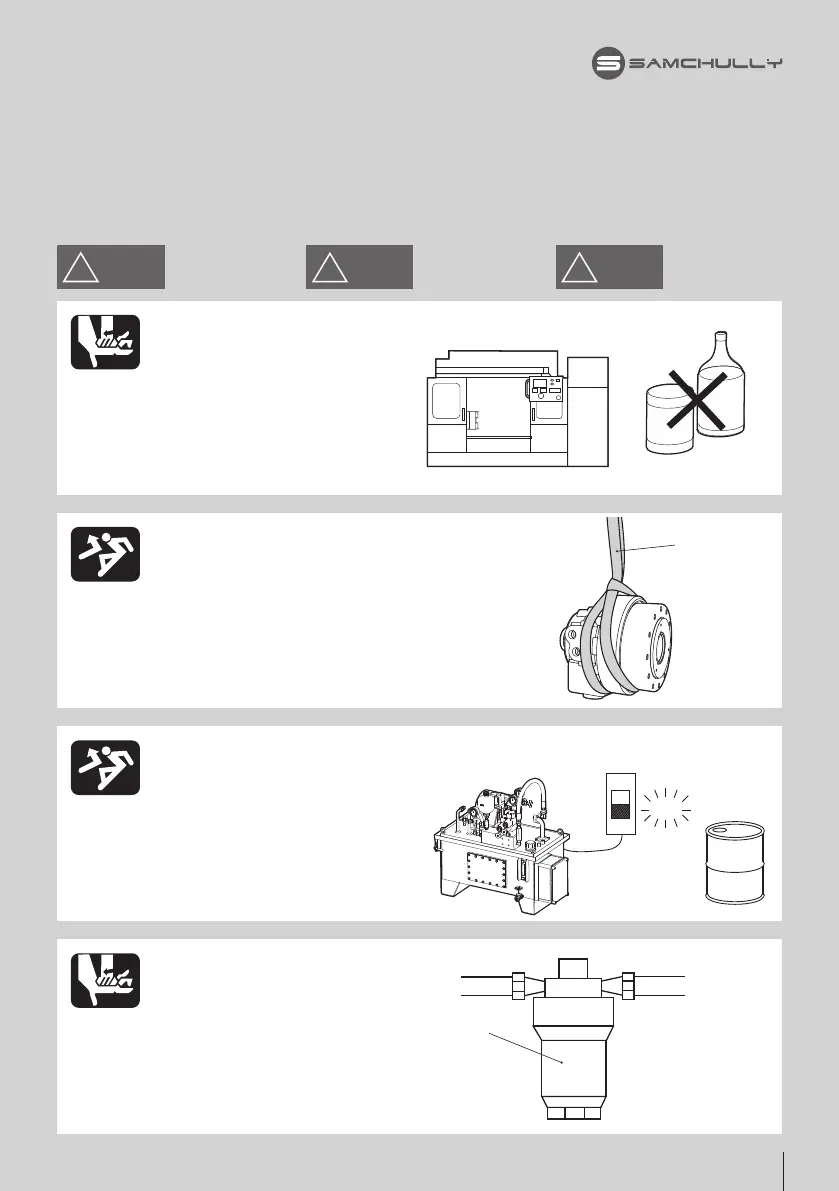 SAMCHULLY