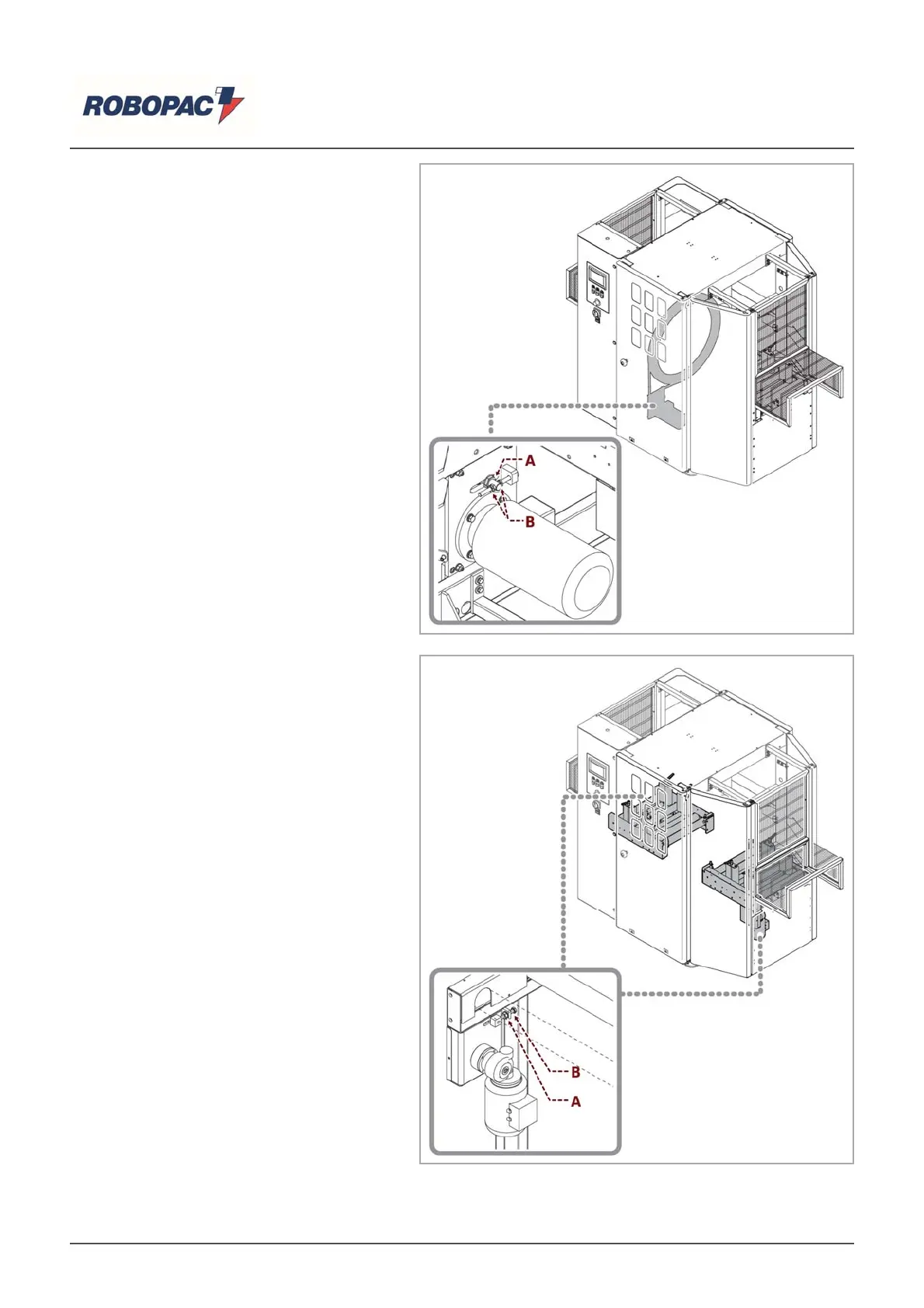 ROBOPAC

A
B

B
A