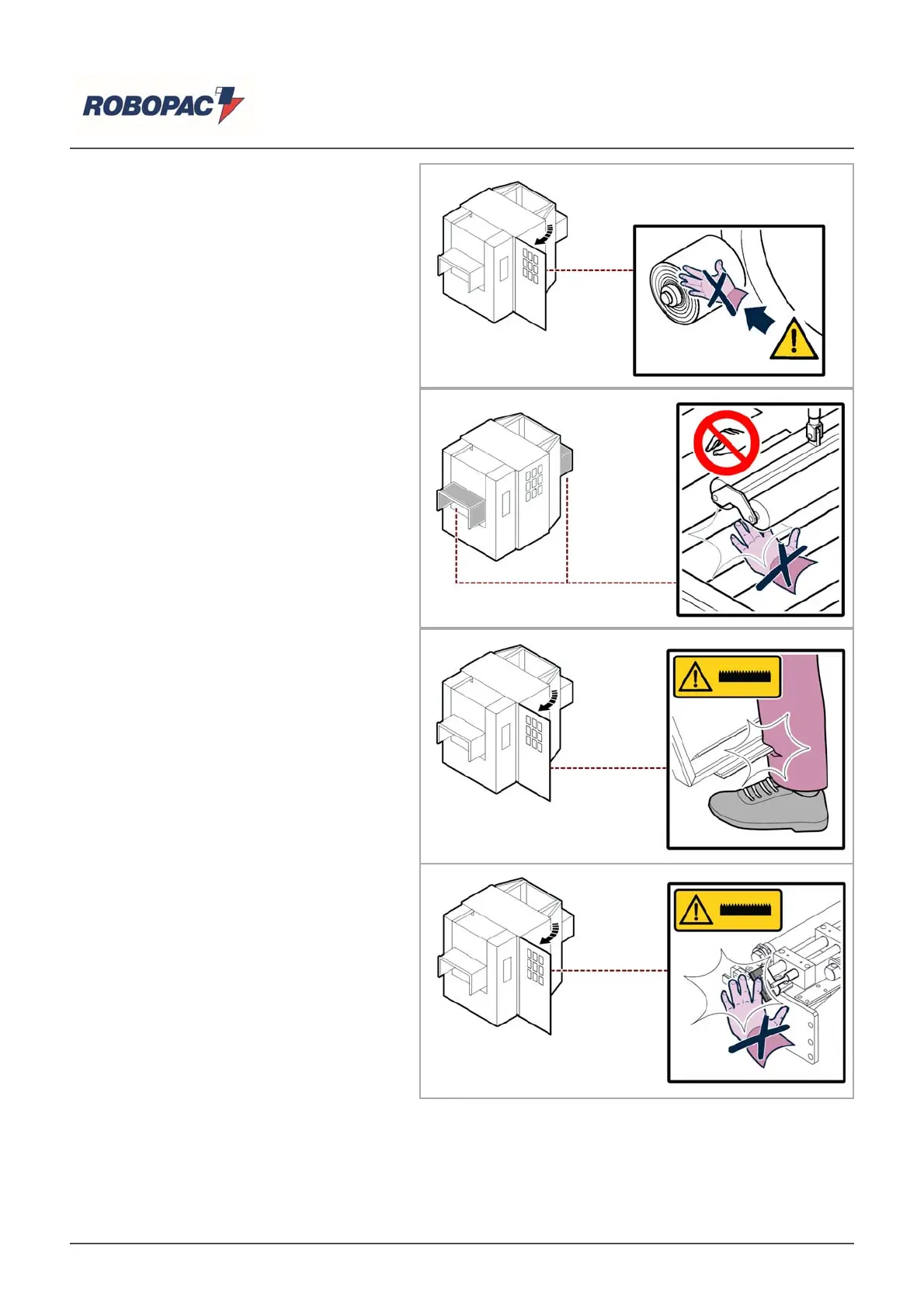 ROBOPAC