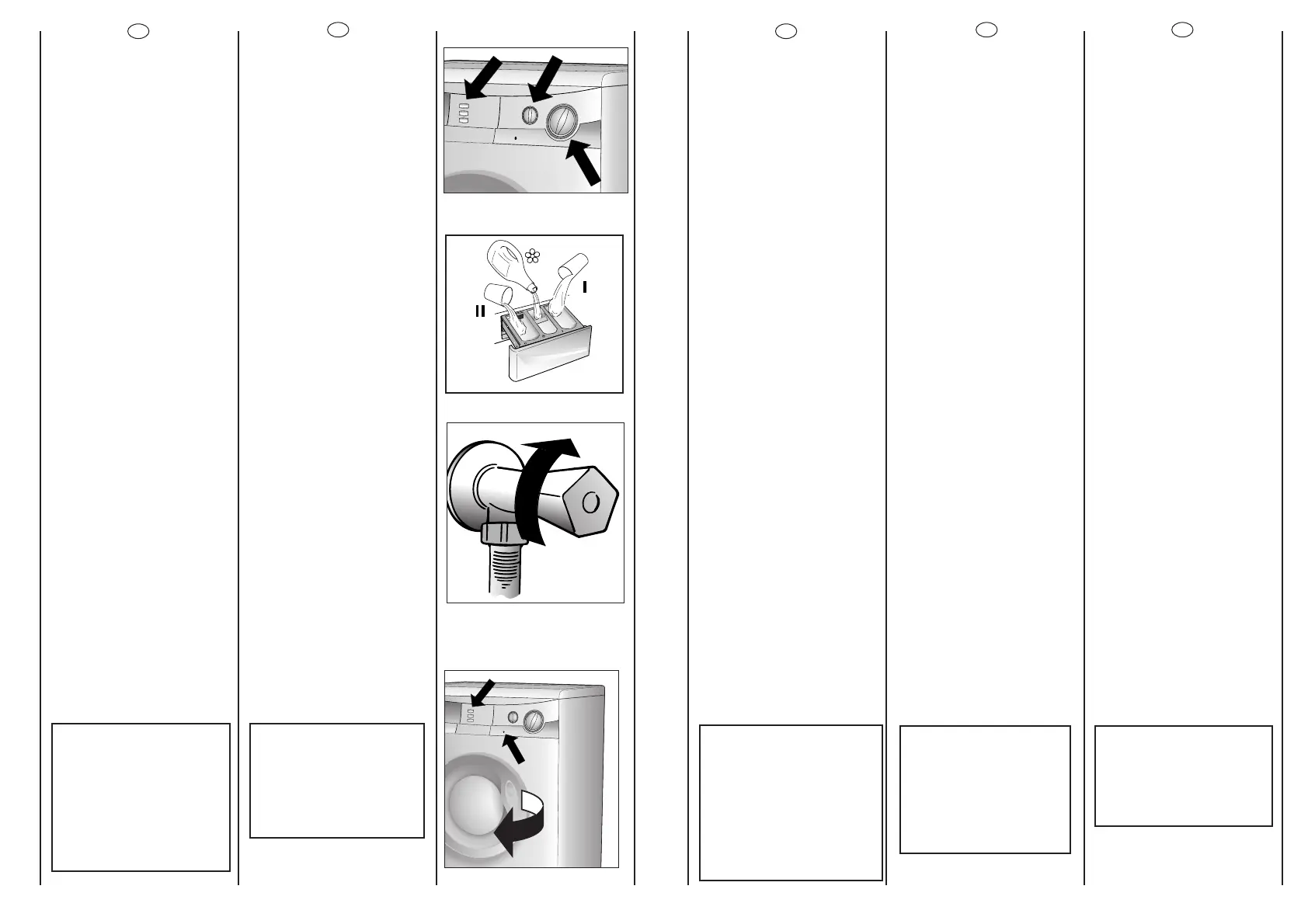 II

I