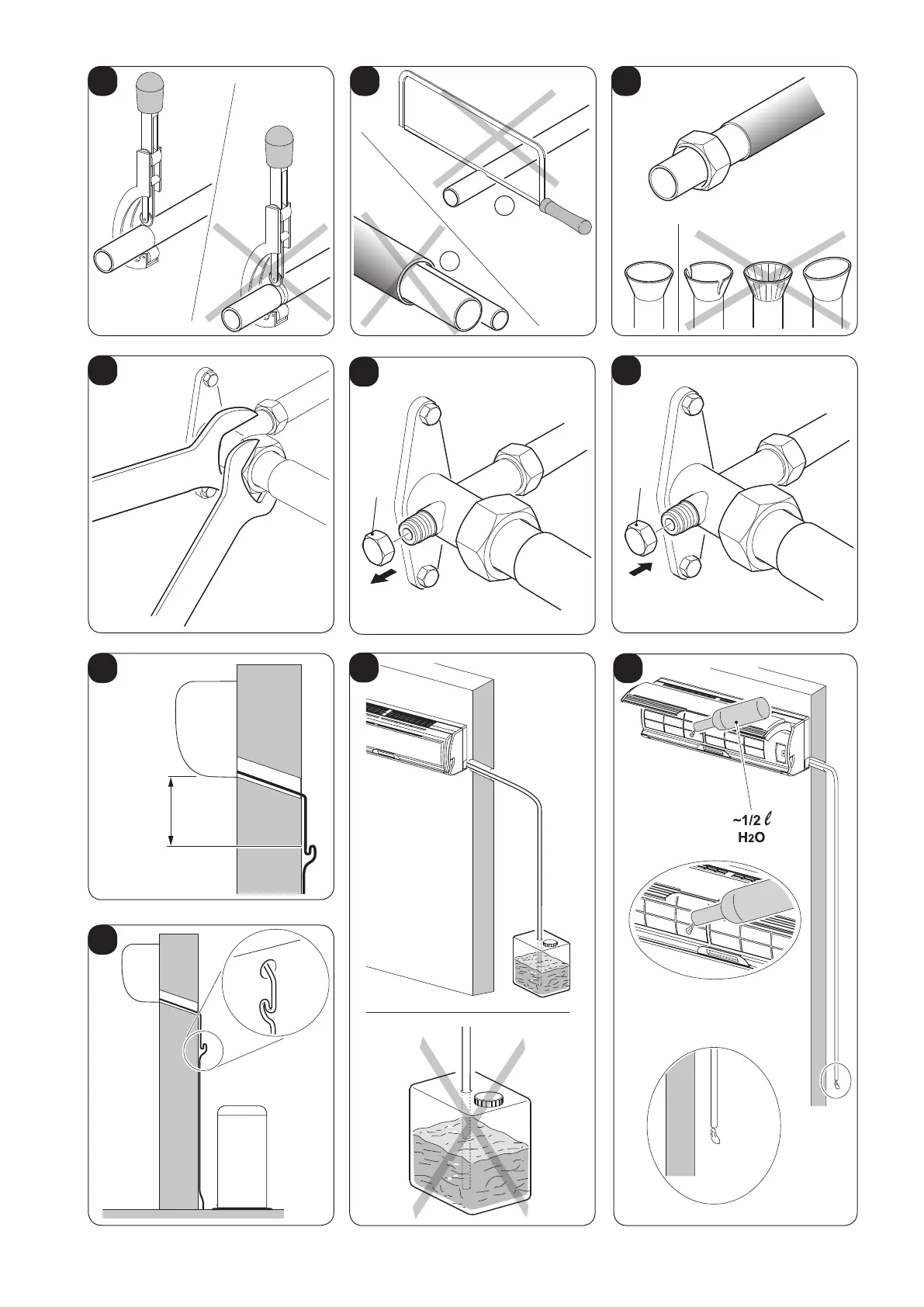 ~1/2 $\ell$
$H_2O$