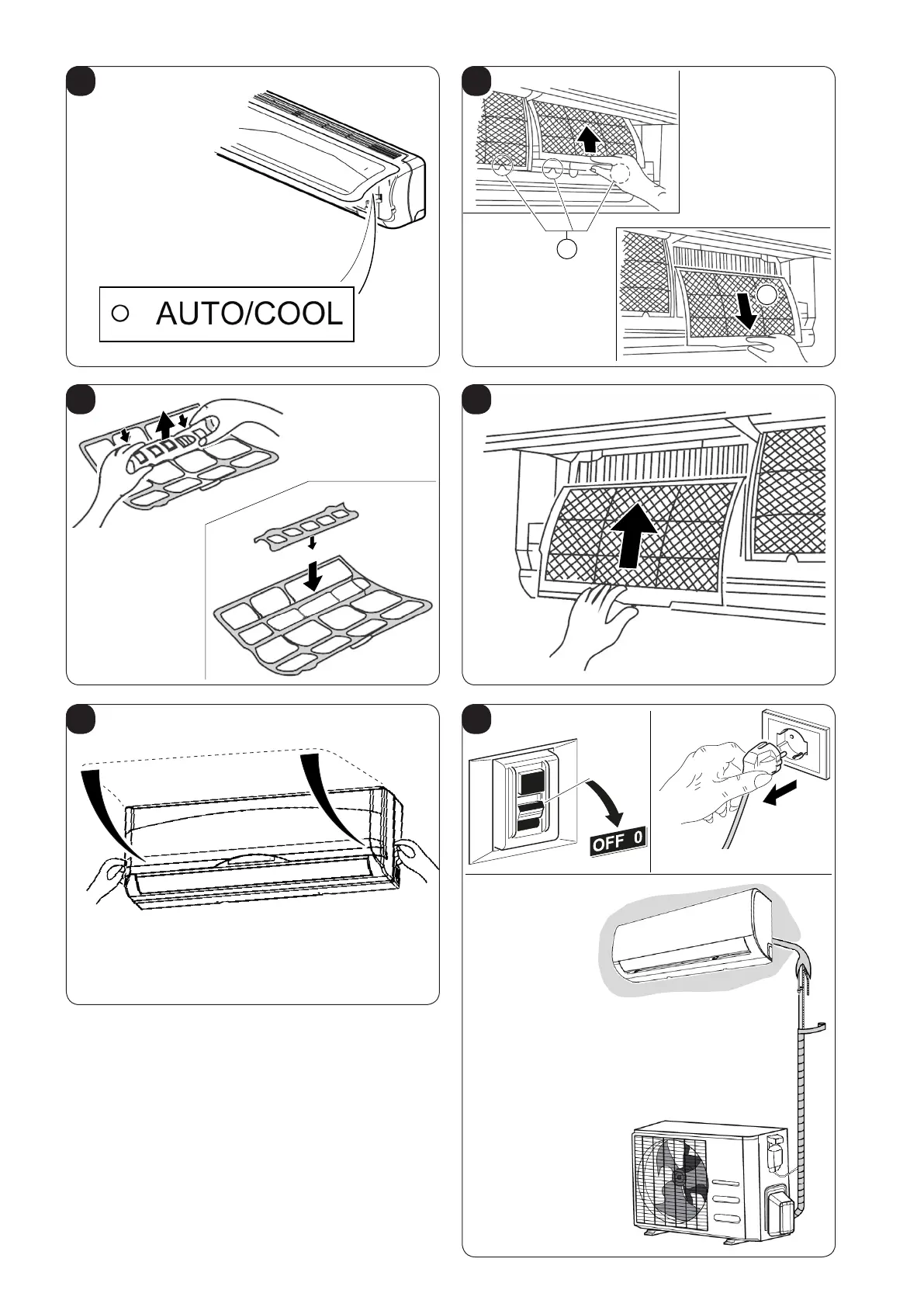 AUTO/COOL

OFF 0