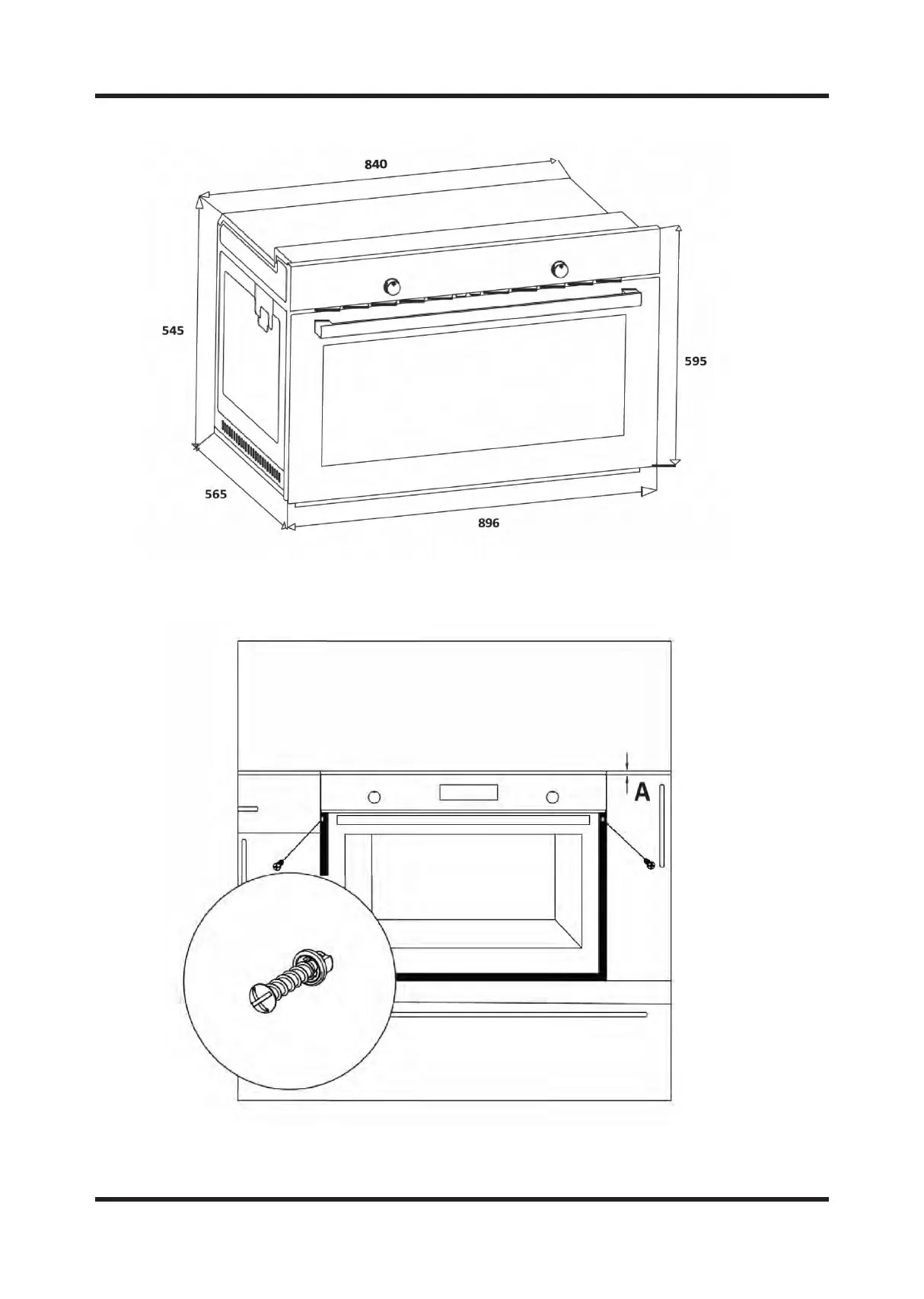 840

545

595

565

896

A