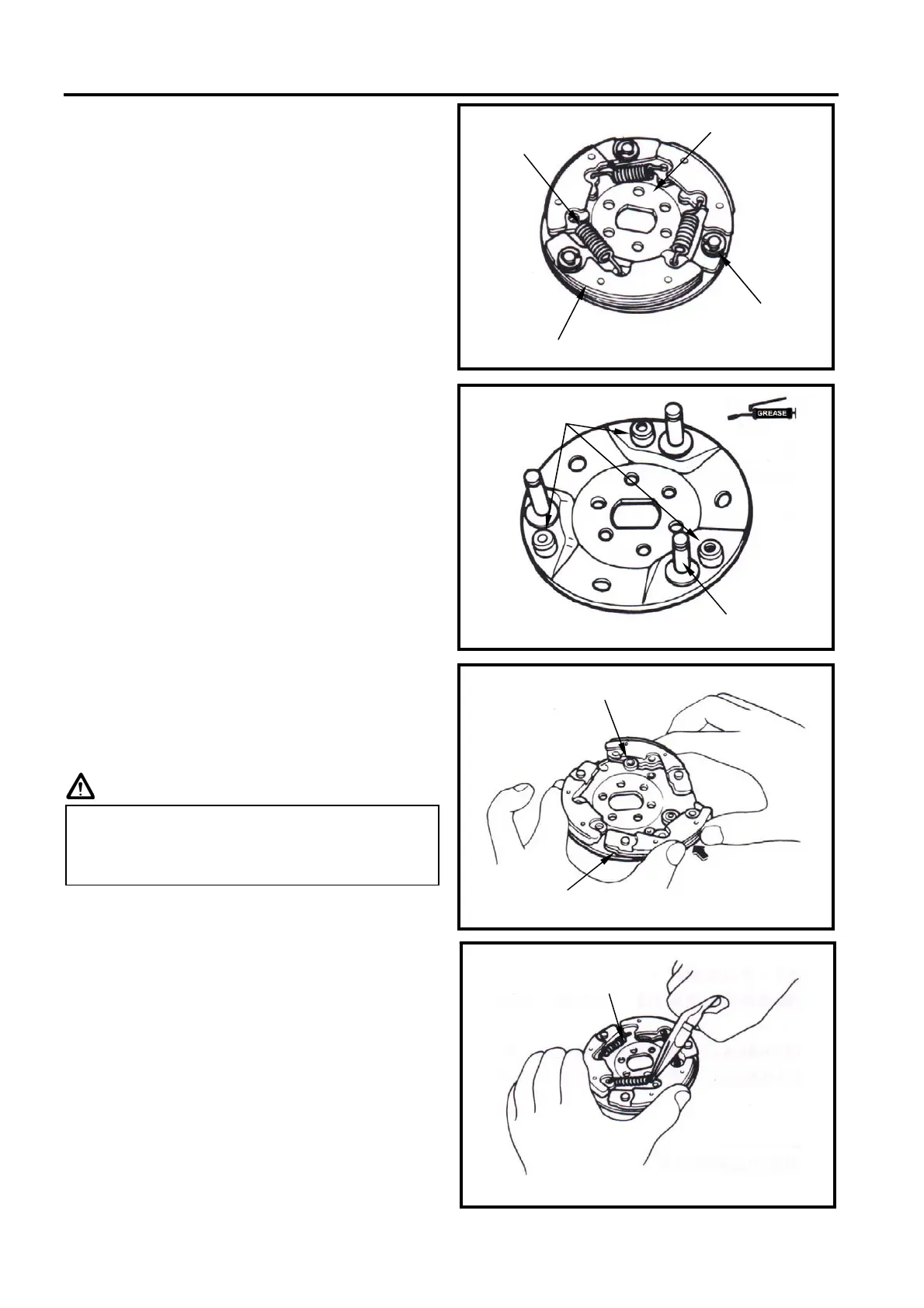 GREASE