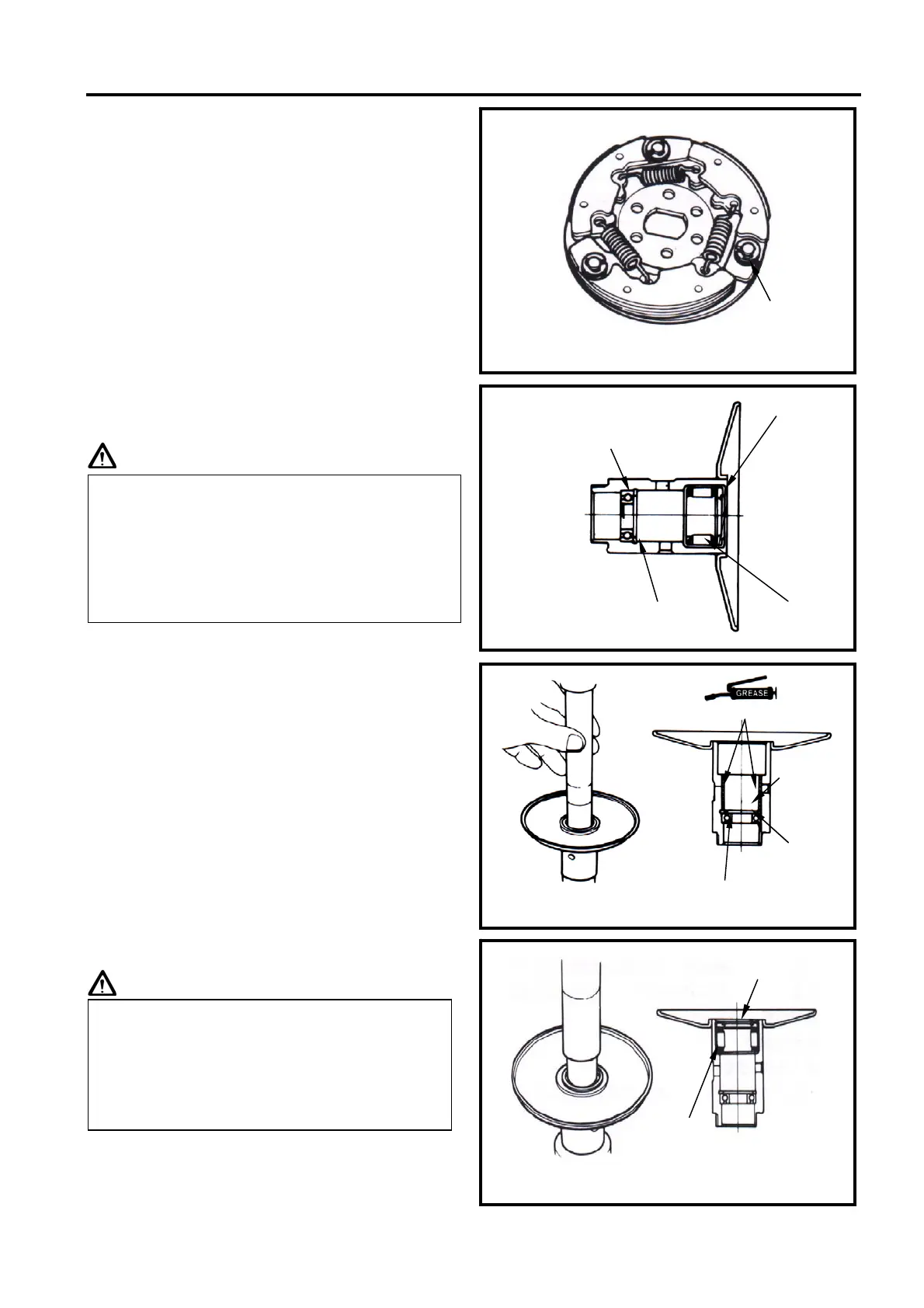 GREASE