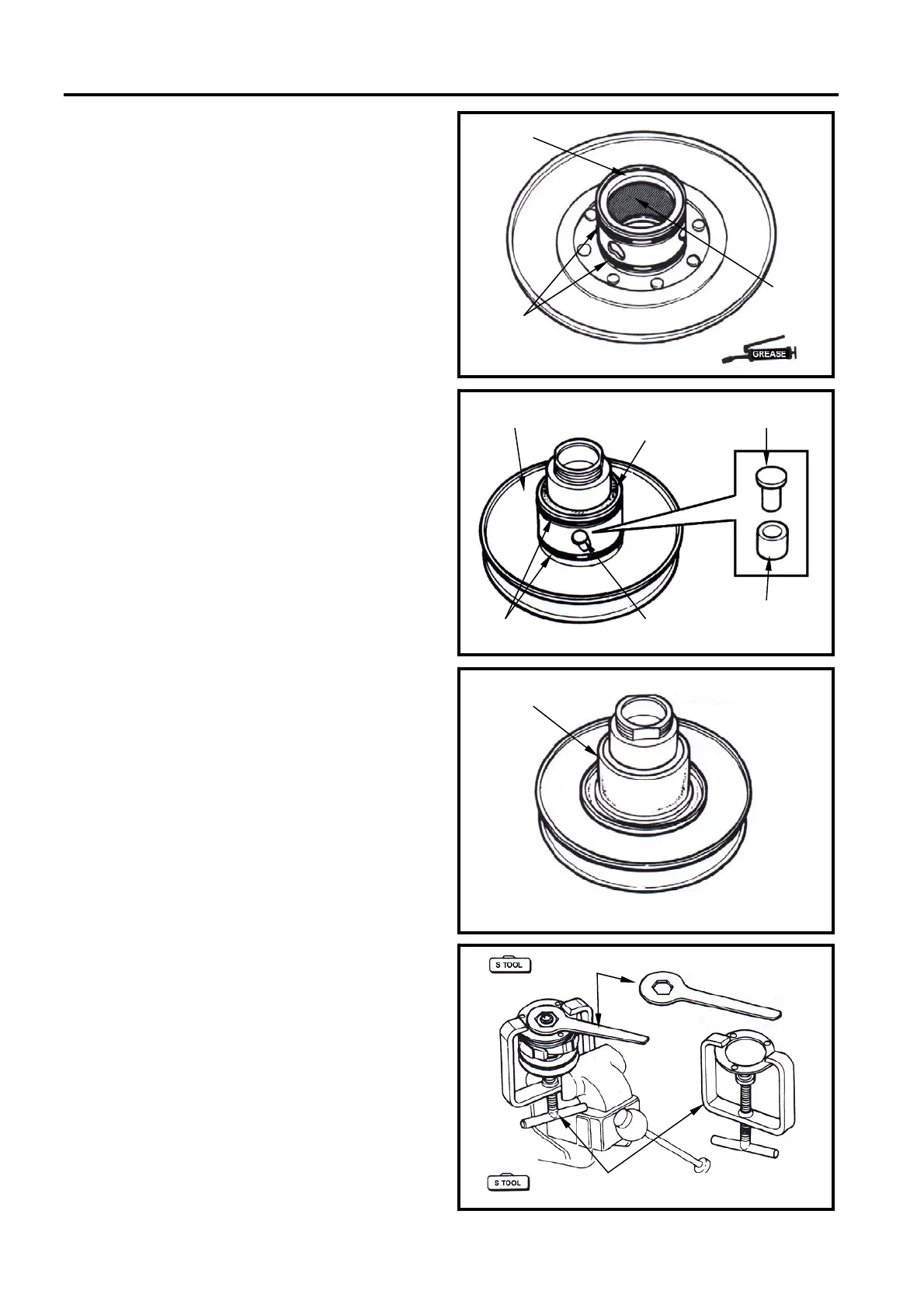 GREASE

S TOOL

S TOOL