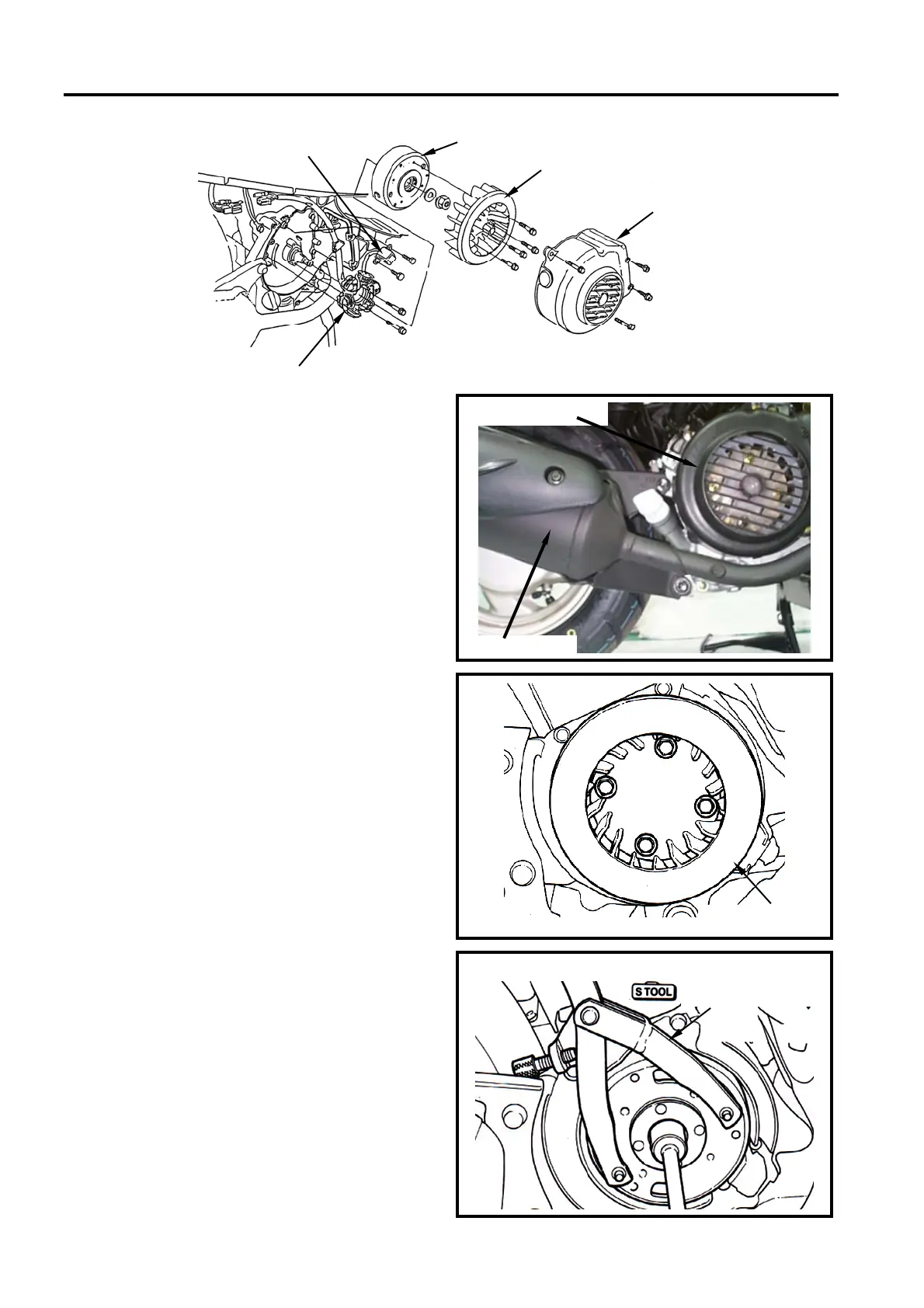 S TOOL