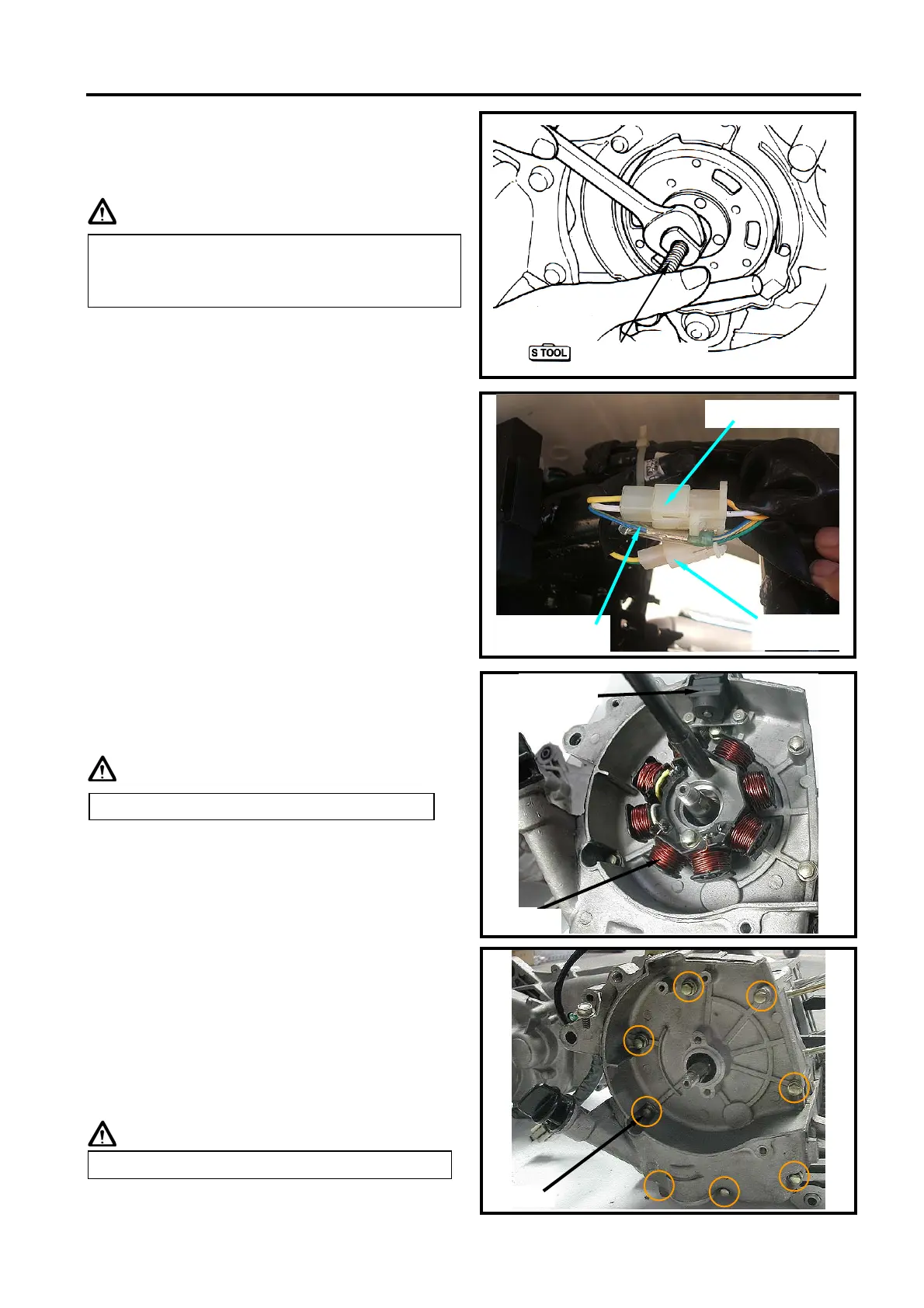 S TOOL