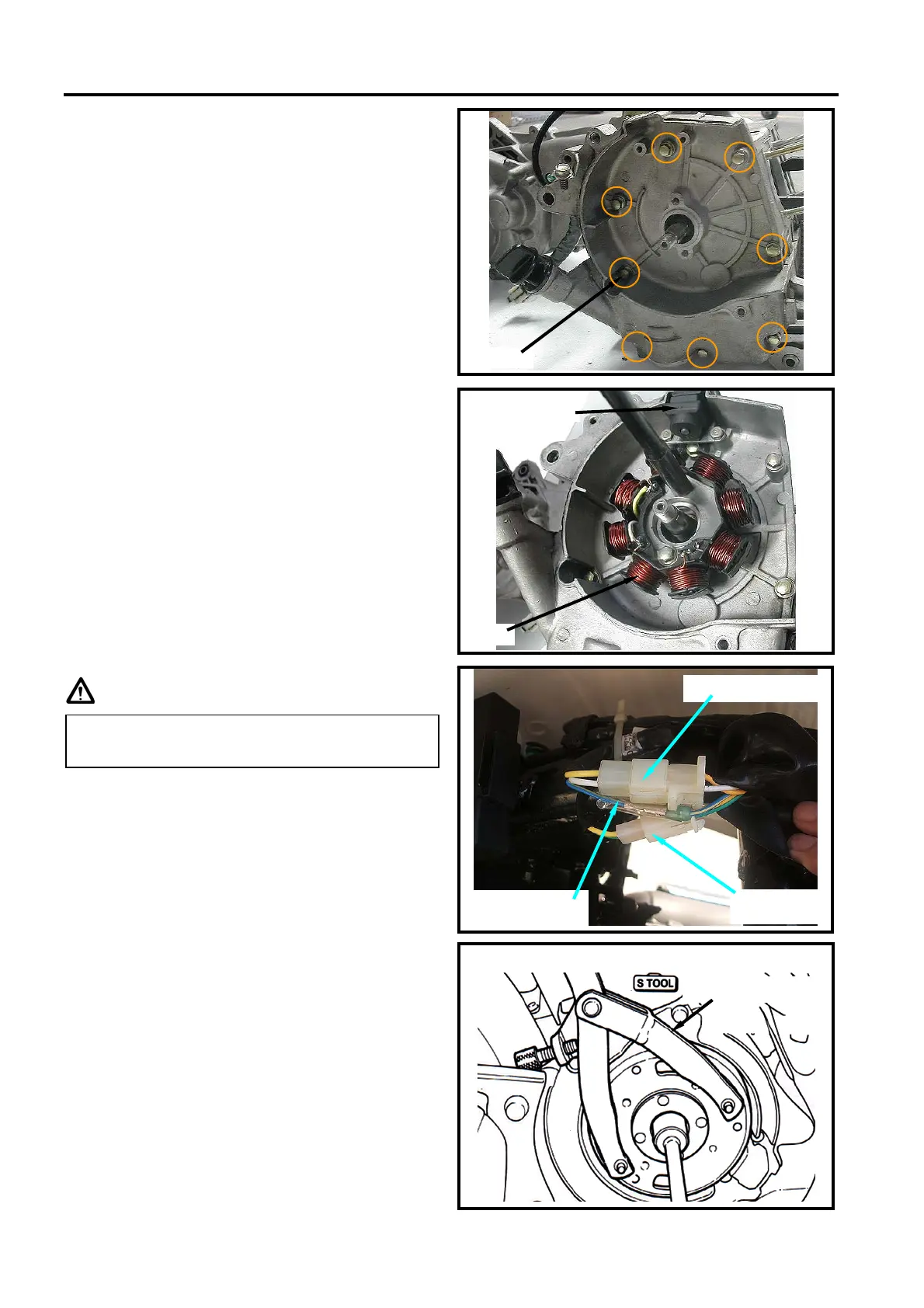 S TOOL