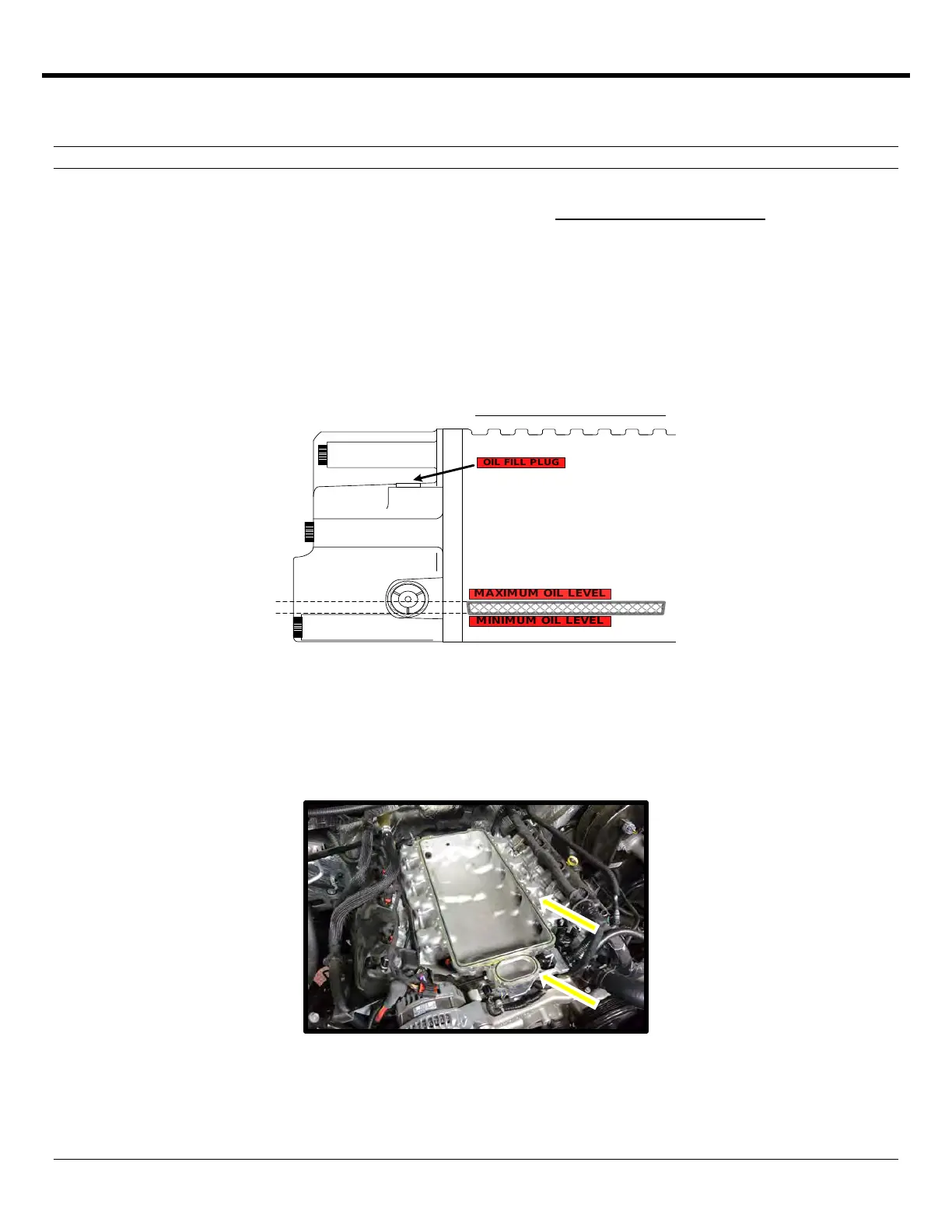 OIL FILL PLUG

MAXIMUM OIL LEVEL

MINIMUM OIL LEVEL