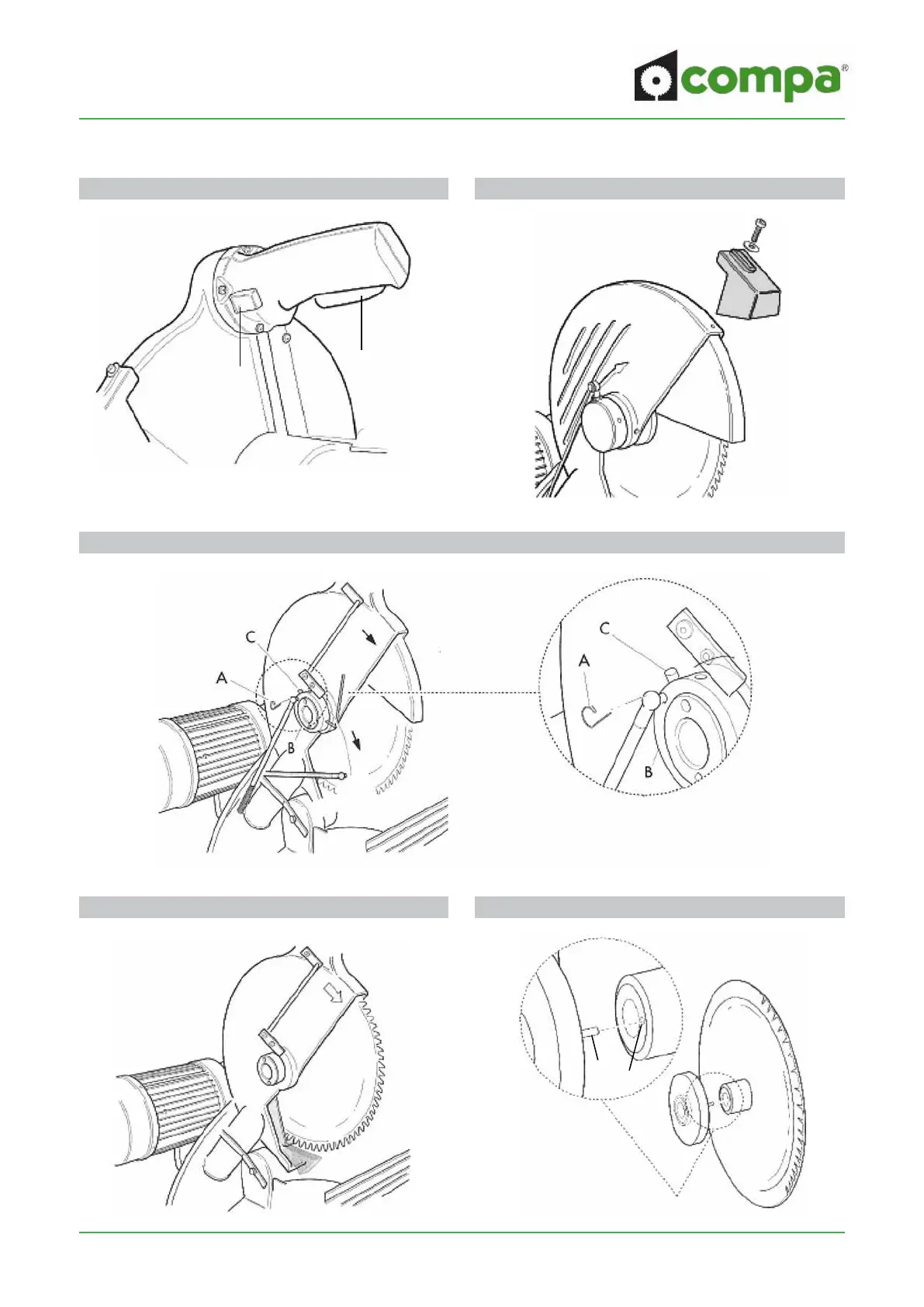 compa®

C

A

B

C

A

B