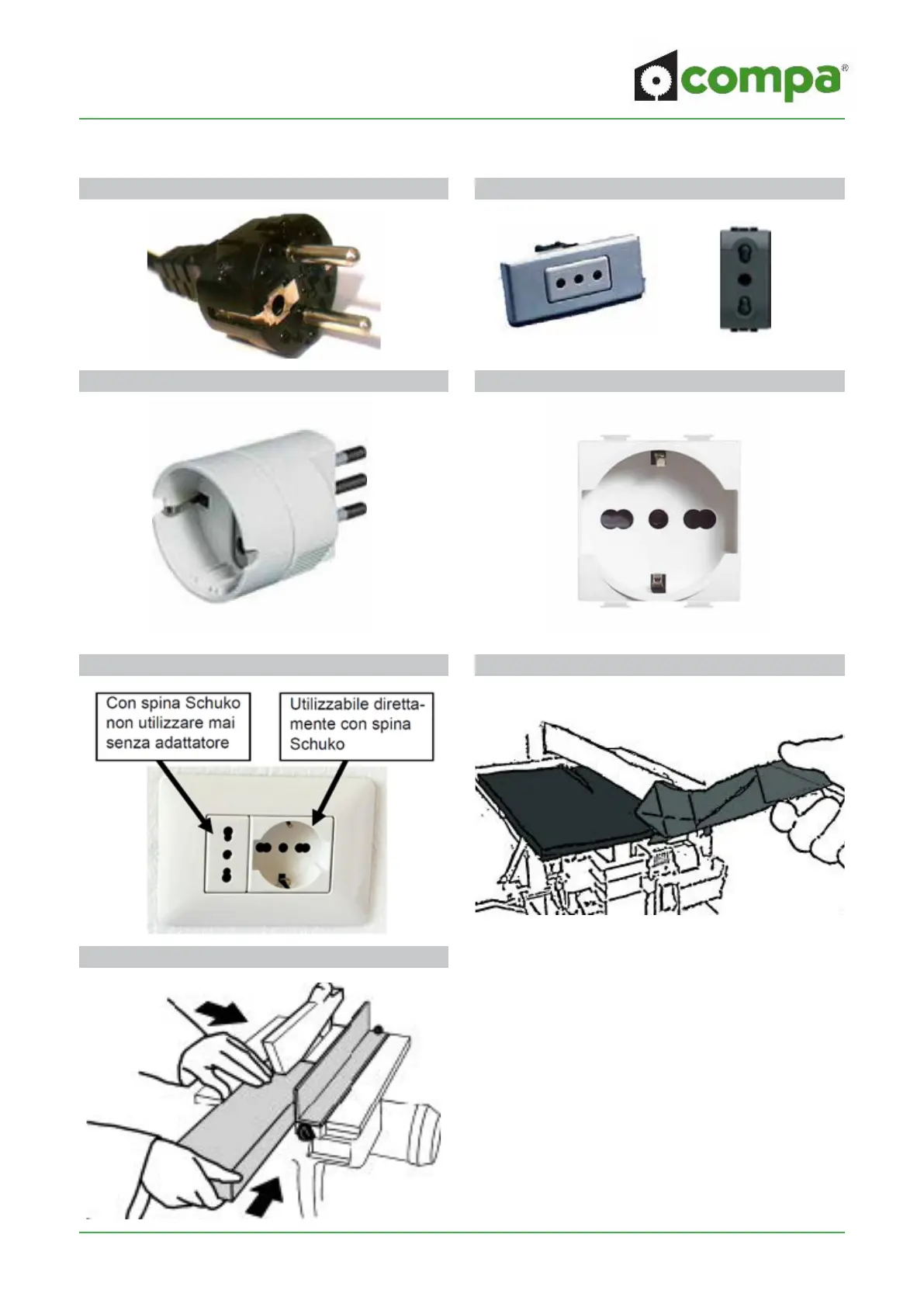 compa®

Con spina Schuko non utilizzare mai senza adattatore

Utilizzabile direttamente con spina Schuko