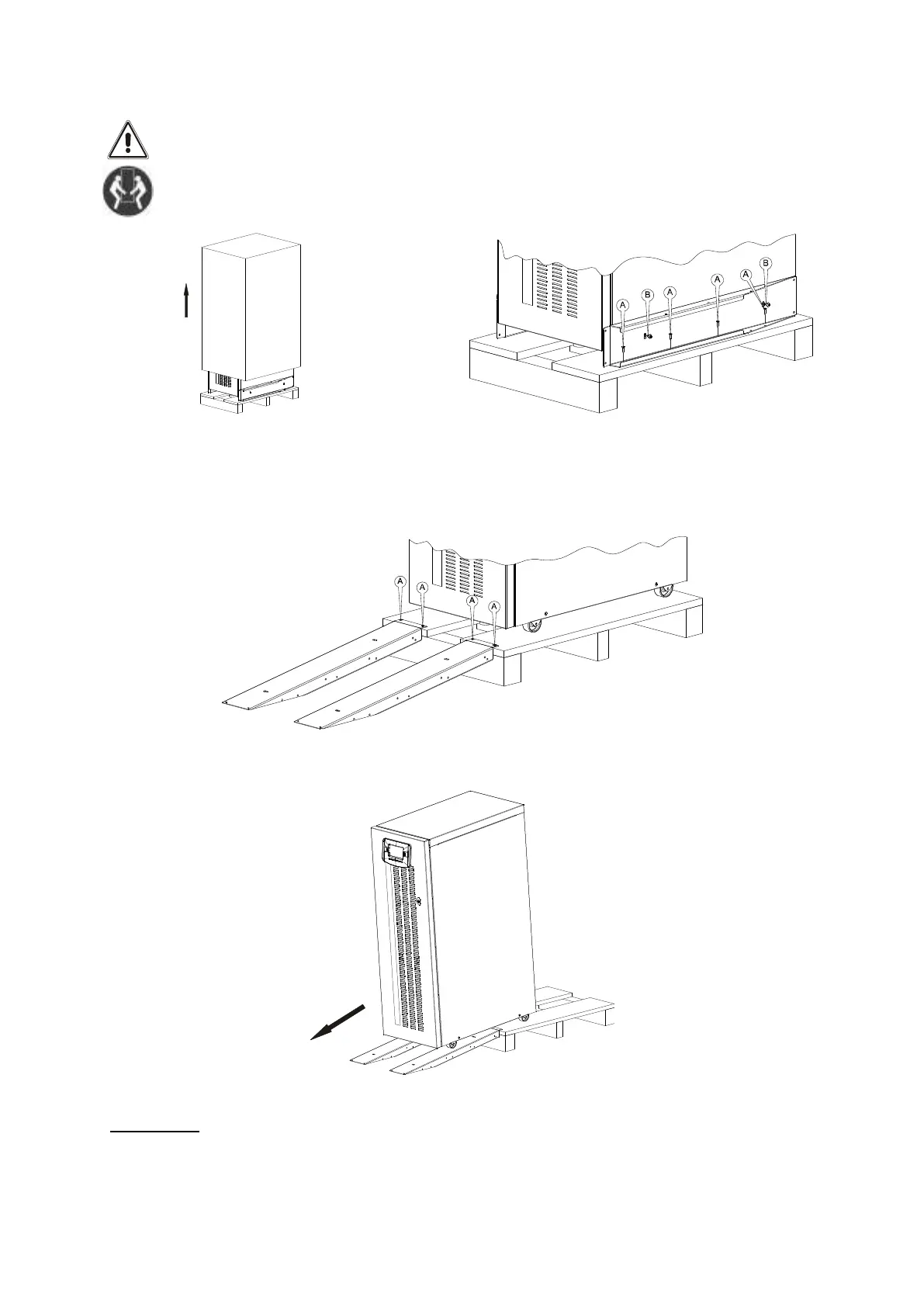 A B A A A B

A A A A