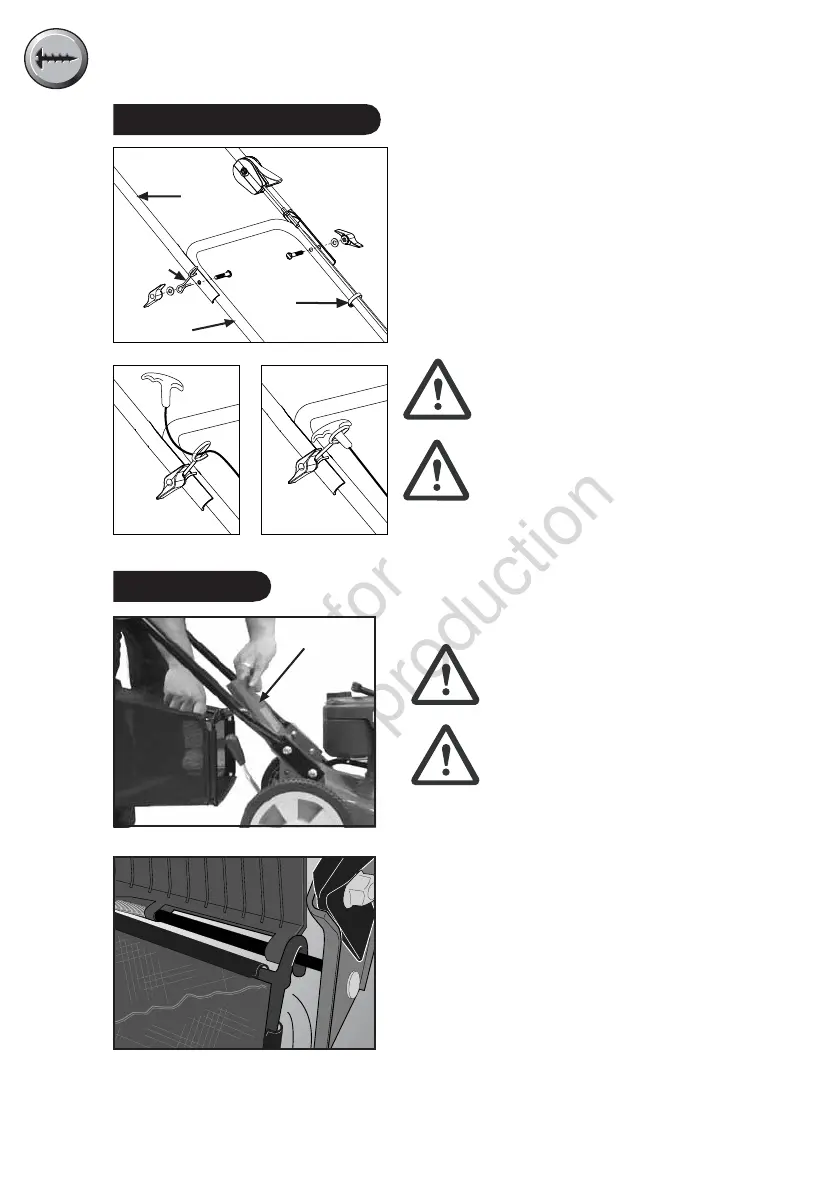 for production