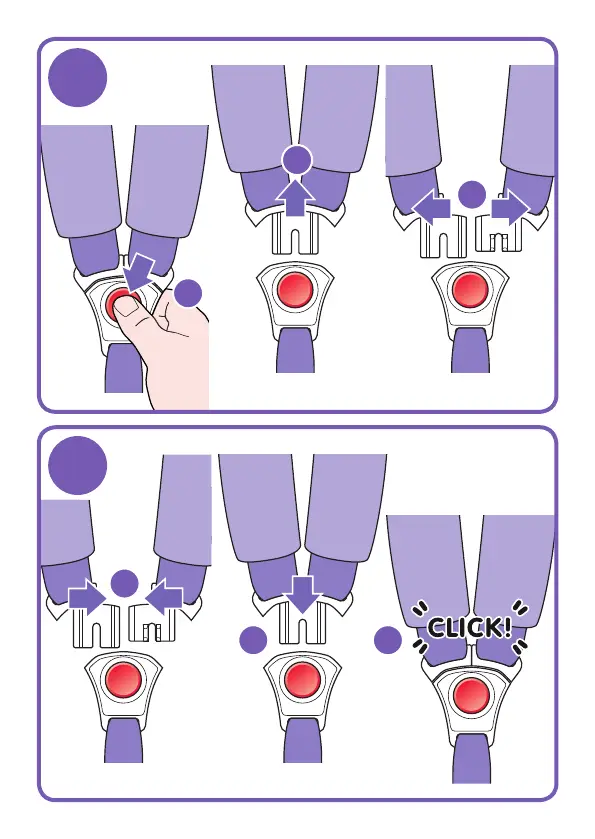 CLICK!