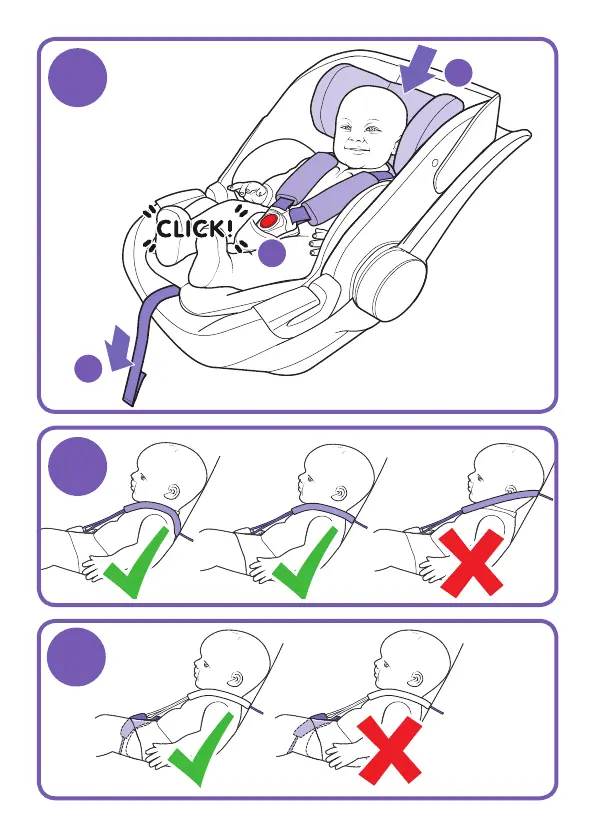 CLICK!