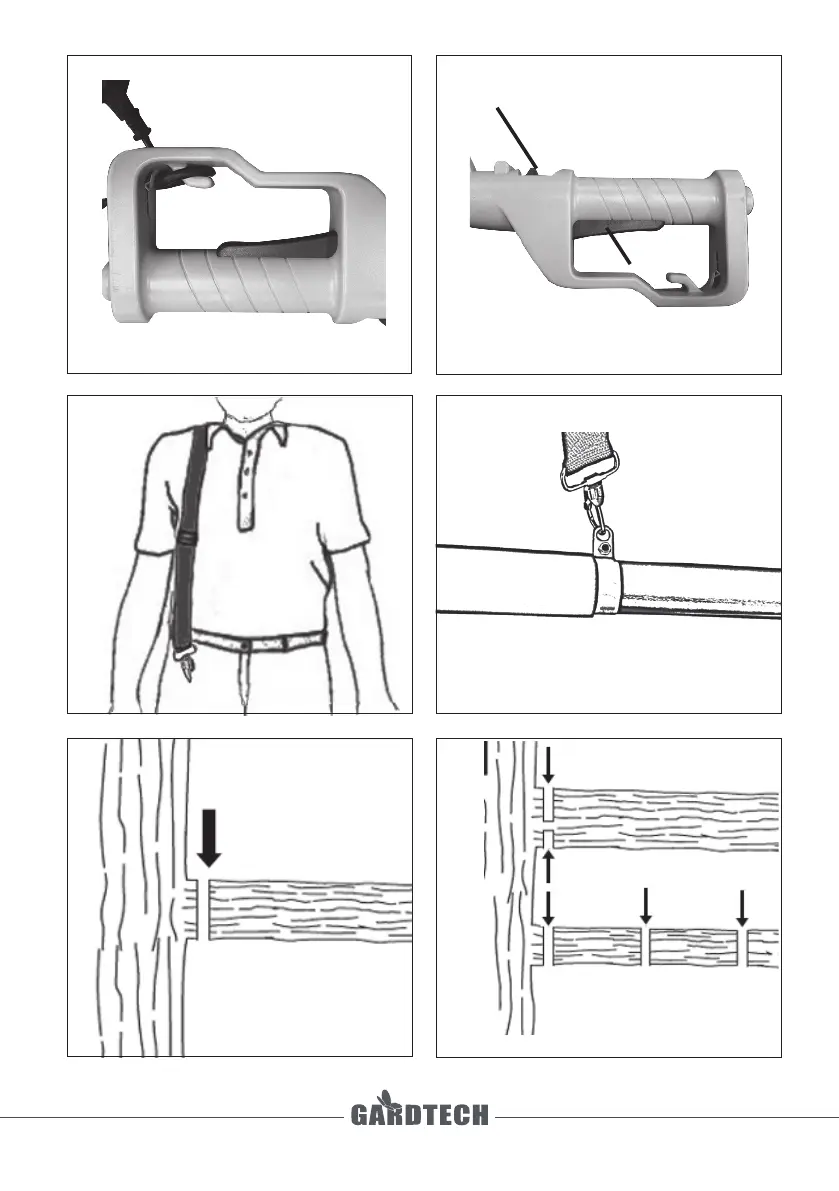 GARDTECH