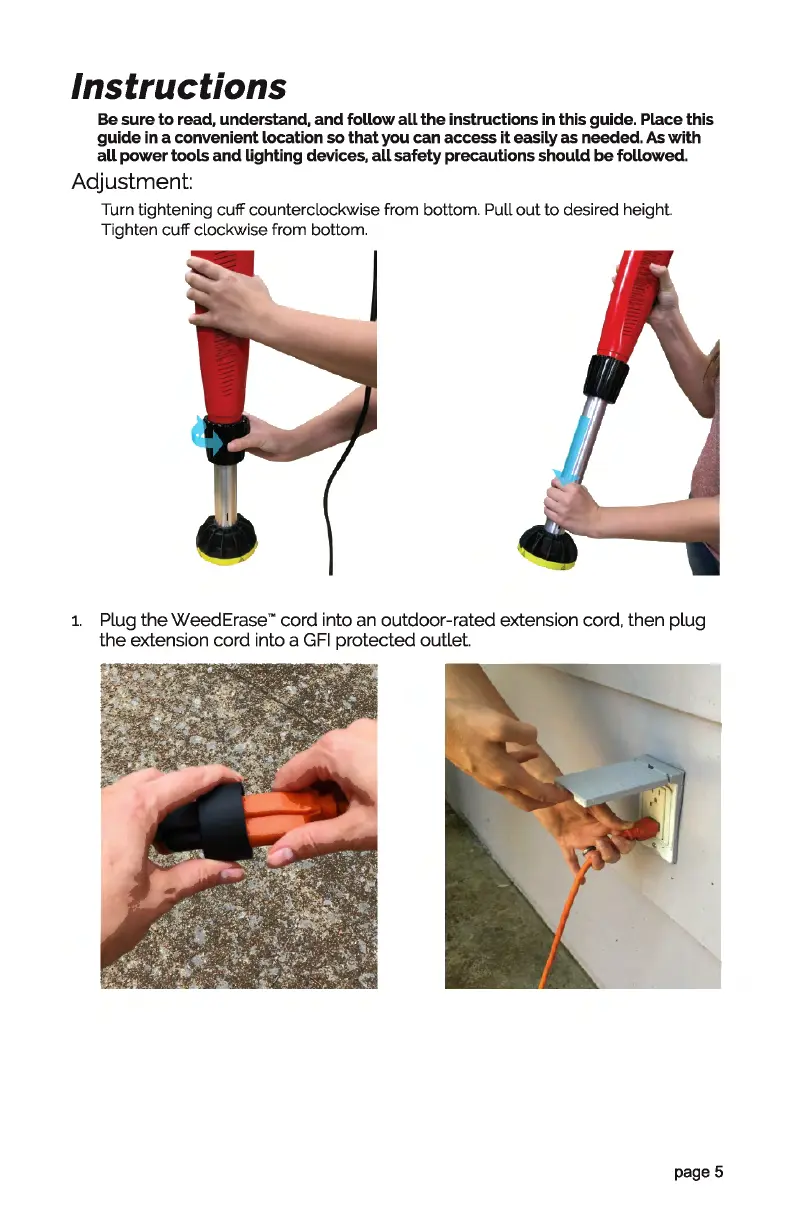 Instructions

Be sure to read, understand, and follow all the instructions in this guide. Place this guide in a convenient location so that you can access it easily as needed. As with all power tools and lighting devices, all safety precautions should be followed.

Adjustment:

Turn tightening cuff counterclockwise from bottom. Pull out to desired height. Tighten cuff clockwise from bottom.

1. Plug the WeedErase™ cord into an outdoor-rated extension cord, then plug the extension cord into a GFI protected outlet.

page 5