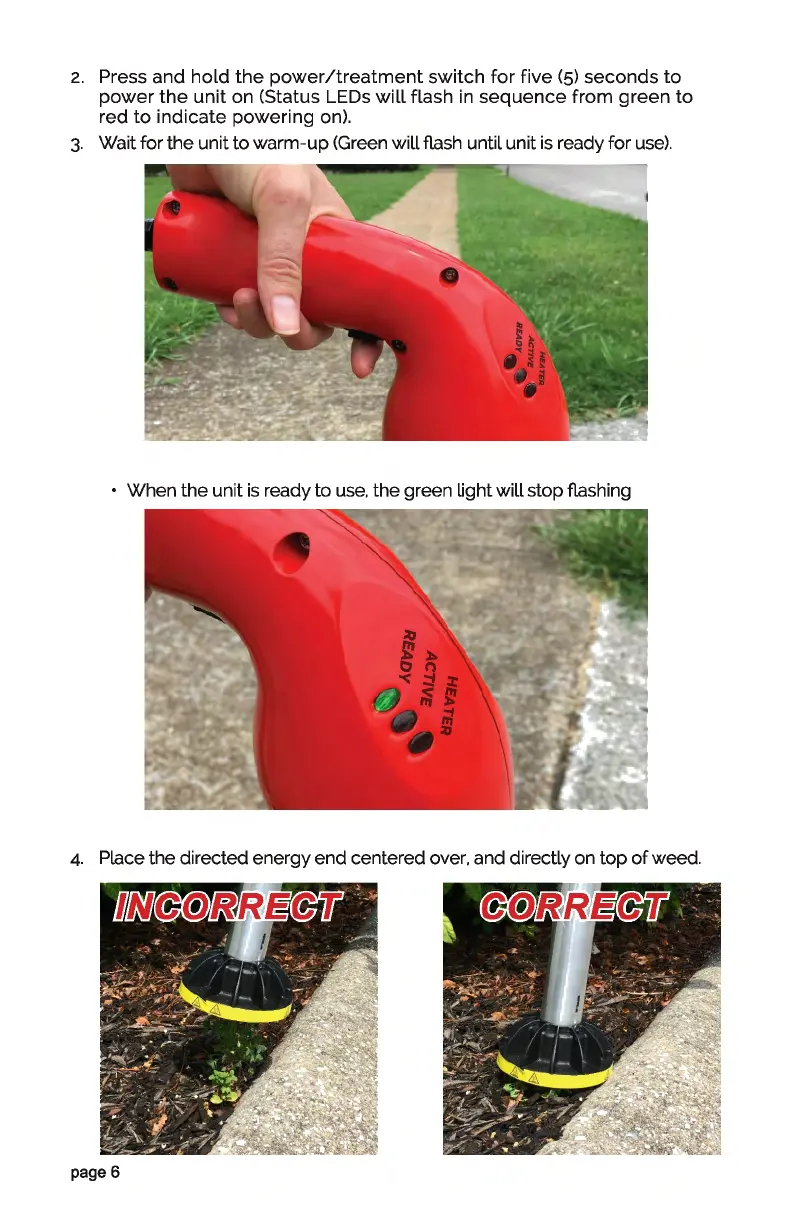 2. Press and hold the power/treatment switch for five (5) seconds to power the unit on (Status LEDs will flash in sequence from green to red to indicate powering on).

3. Wait for the unit to warm-up (Green will flash until unit is ready for use).

HEATER
ACTIVE
READY

• When the unit is ready to use, the green light will stop flashing

HEATER
ACTIVE
READY

4. Place the directed energy end centered over, and directly on top of weed.

INCORRECT

CORRECT

page 6