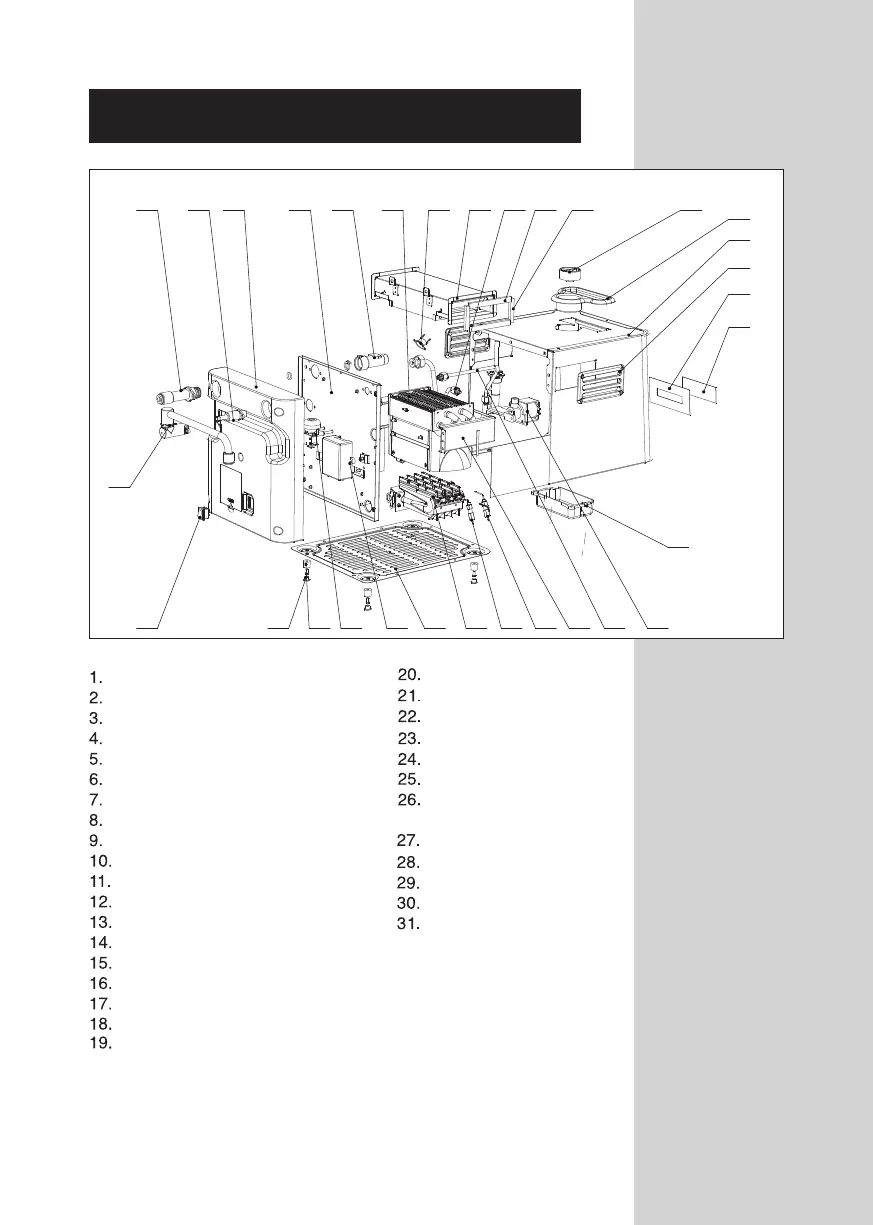 1.
2.
3.
4.
5.
6.
7.
8.
9.
10.
11.
12.
13.
14.
15.
16.
17.
18.
19.

20.
21.
22.
23.
24.
25.
26.
27.
28.
29.
30.
31.