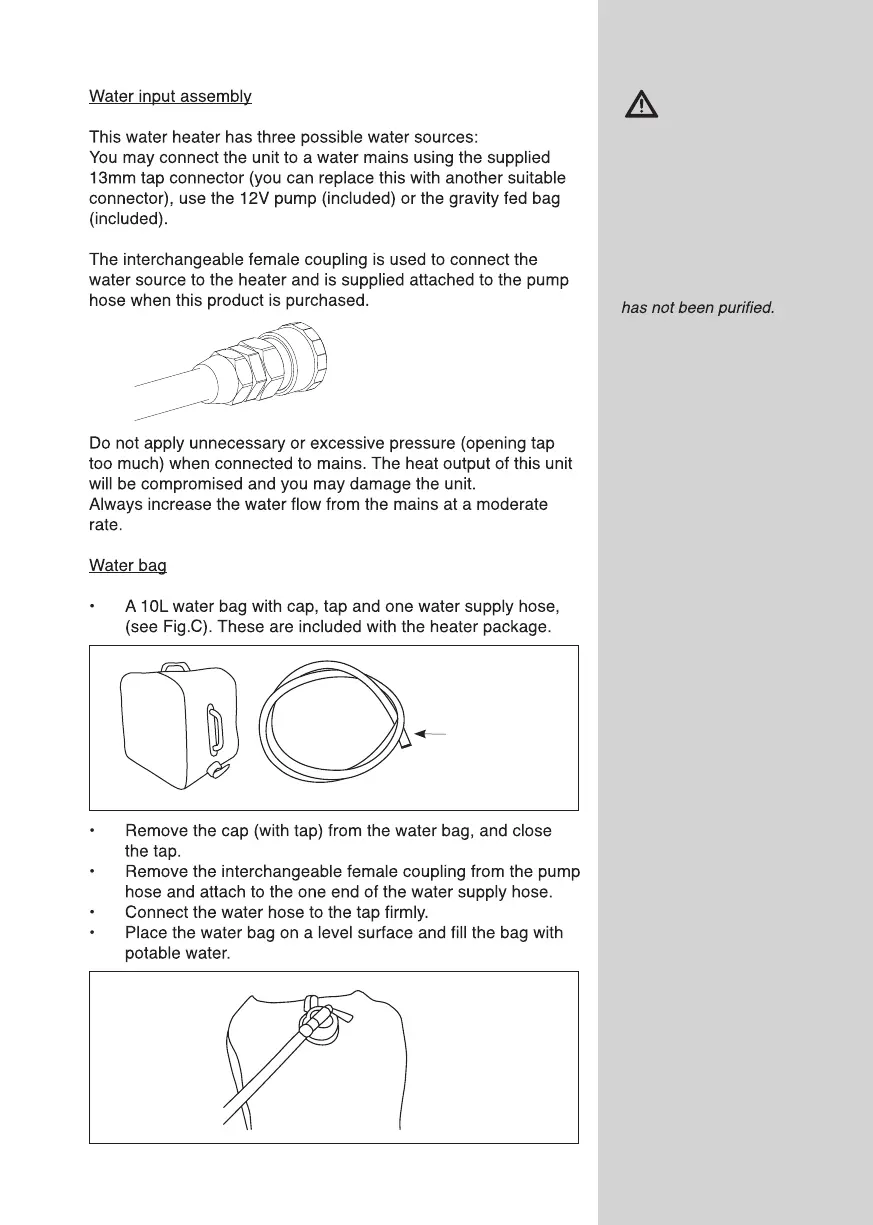 Water input assembly

This water heater has three possible water sources:
You may connect the unit to a water mains using the supplied 13mm tap connector (you can replace this with another suitable connector), use the 12V pump (included) or the gravity fed bag (included).

The interchangeable female coupling is used to connect the water source to the heater and is supplied attached to the pump hose when this product is purchased.

Do not apply unnecessary or excessive pressure (opening tap too much) when connected to mains. The heat output of this unit will be compromised and you may damage the unit.
Always increase the water flow from the mains at a moderate rate.

Water bag

• A 10L water bag with cap, tap and one water supply hose, (see Fig.C). These are included with the heater package.

• Remove the cap (with tap) from the water bag, and close the tap.
• Remove the interchangeable female coupling from the pump hose and attach to the one end of the water supply hose.
• Connect the water hose to the tap firmly.
• Place the water bag on a level surface and fill the bag with potable water.

has not been purified.