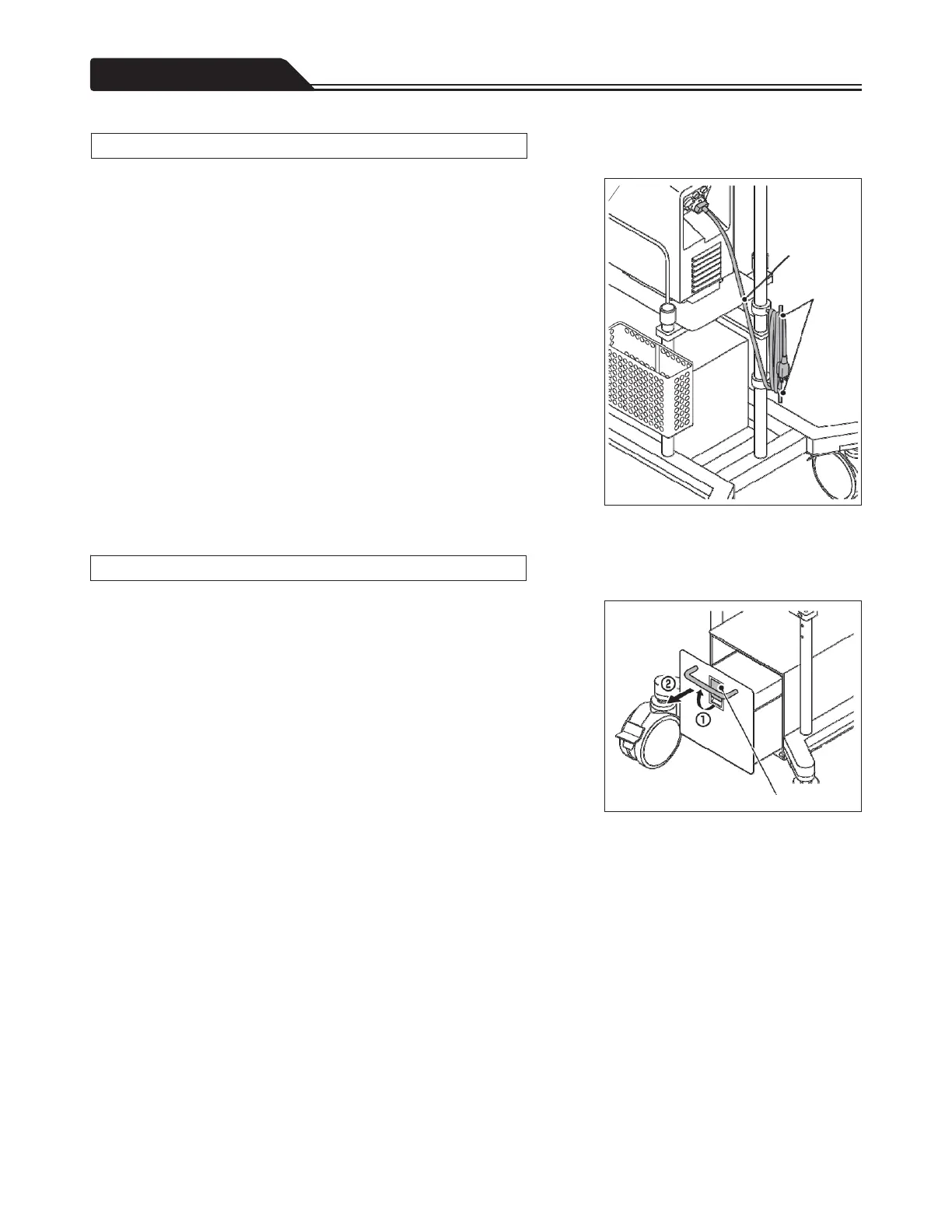 ②

①