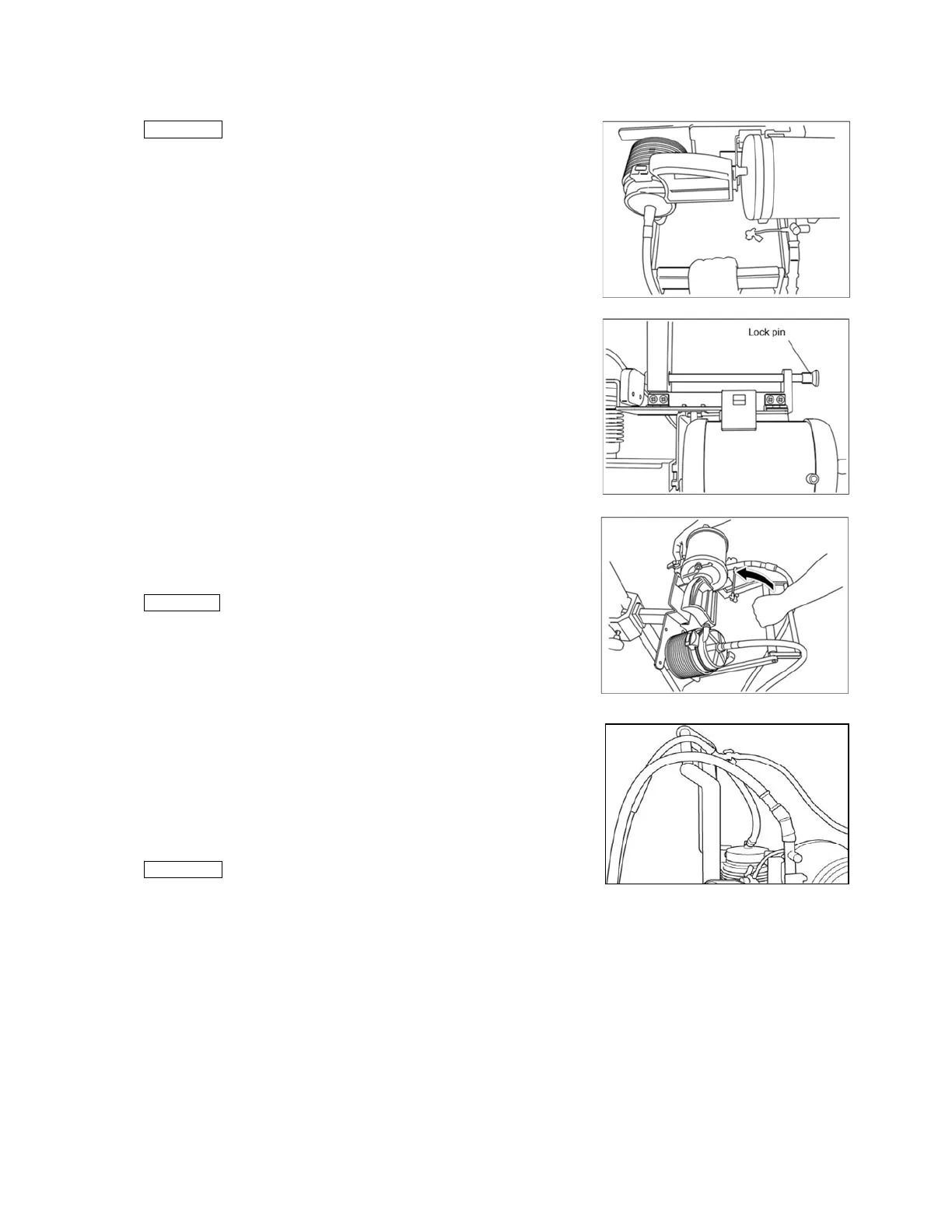 Lock pin