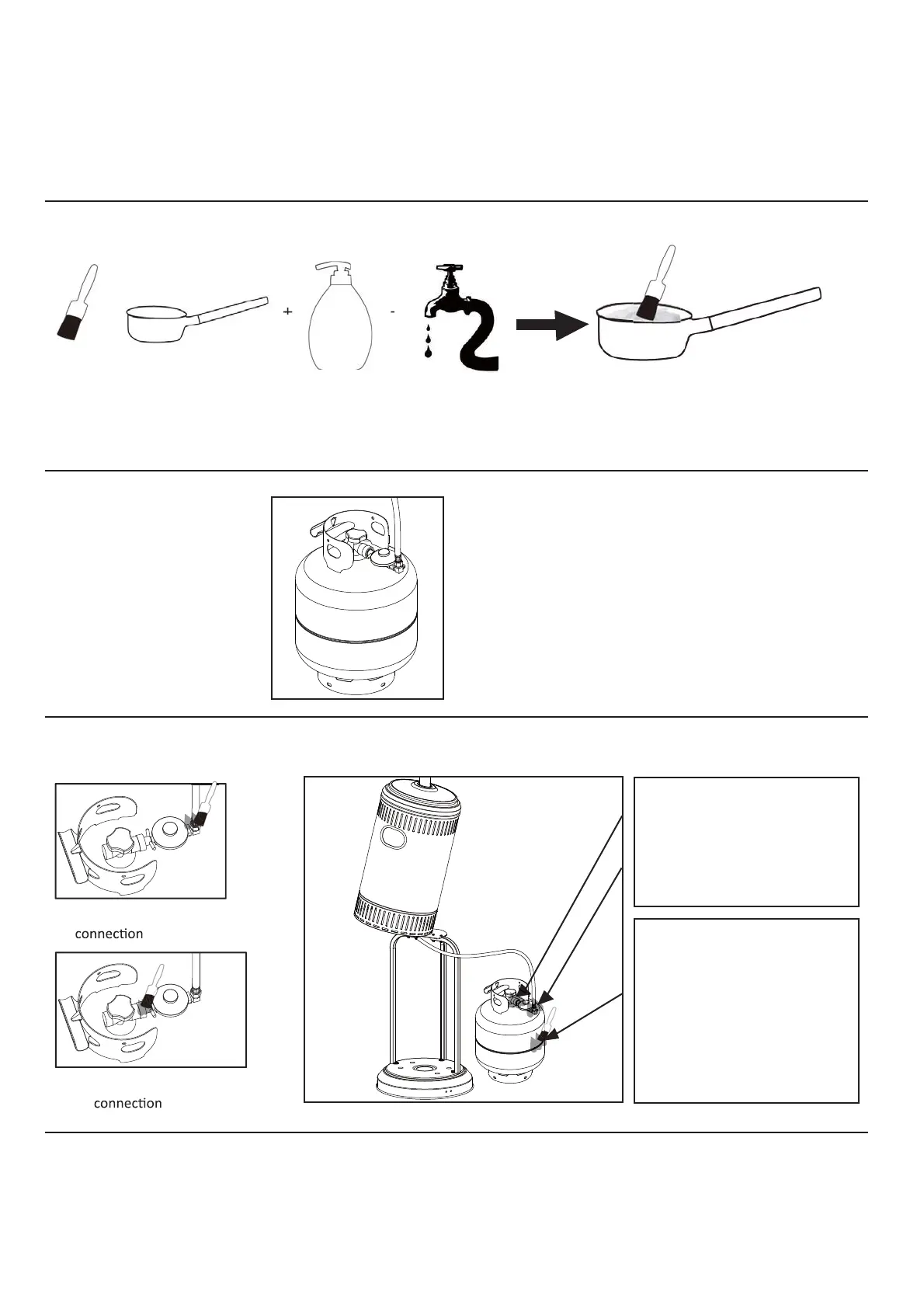 +

-

connection

connection