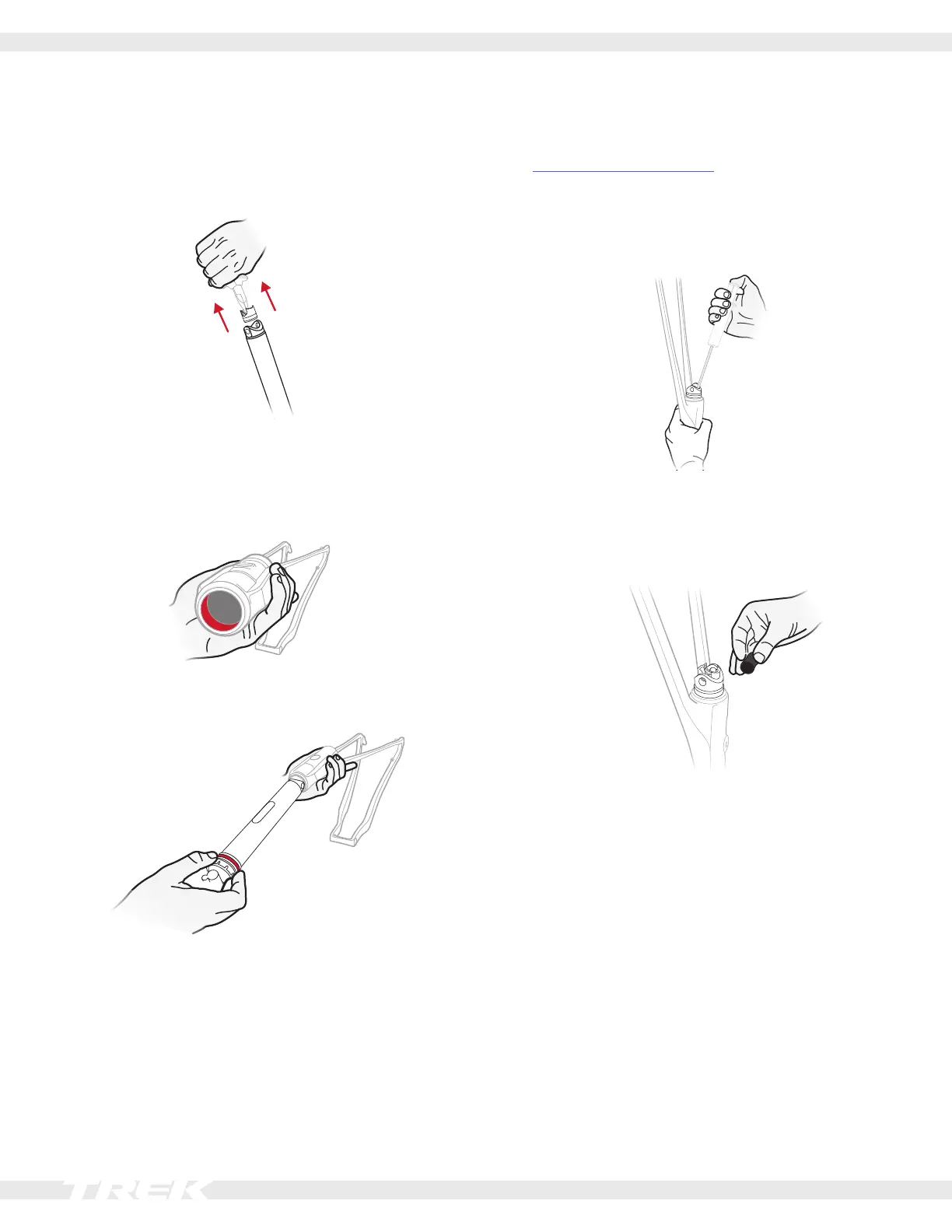 TREK