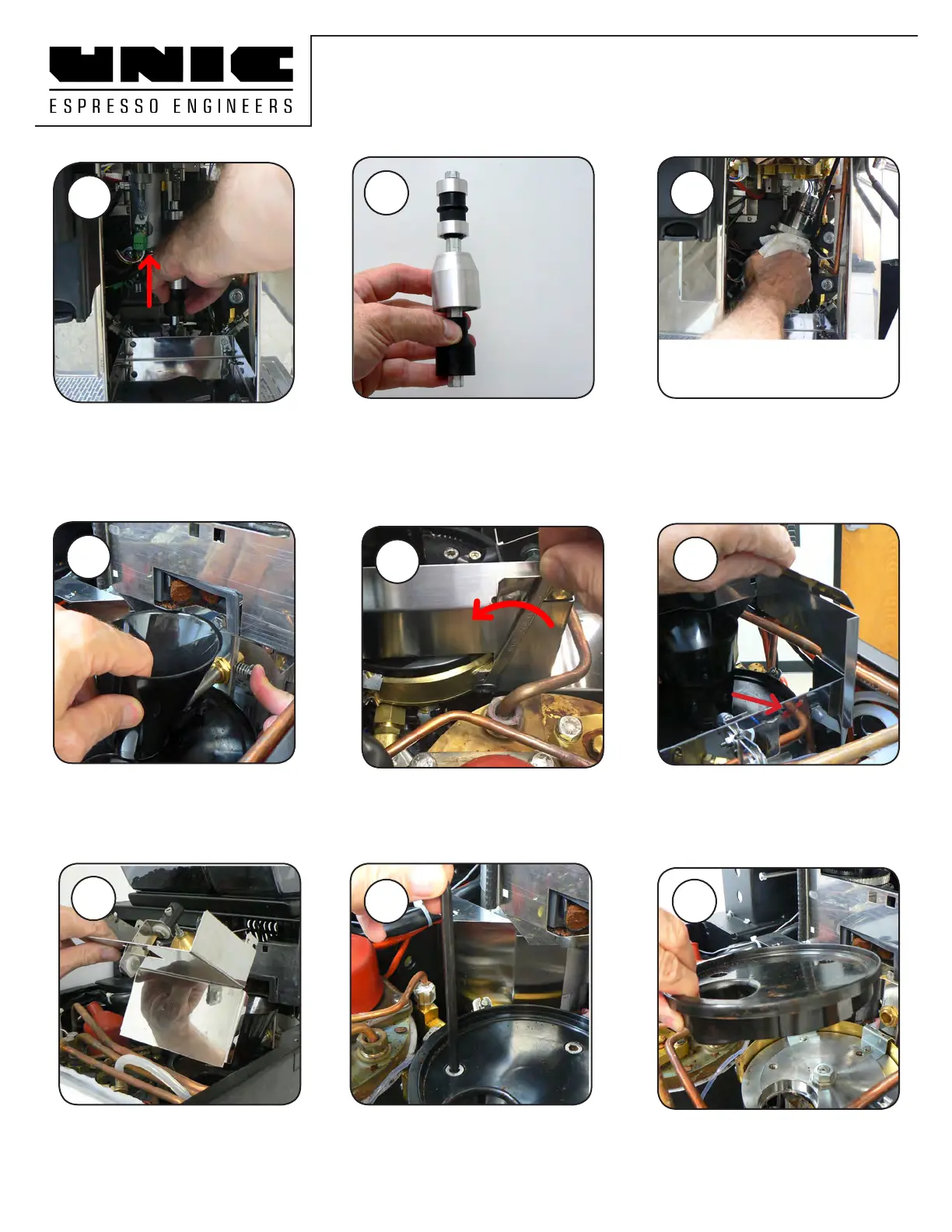 UNIC
ESPRESSO ENGINEERS