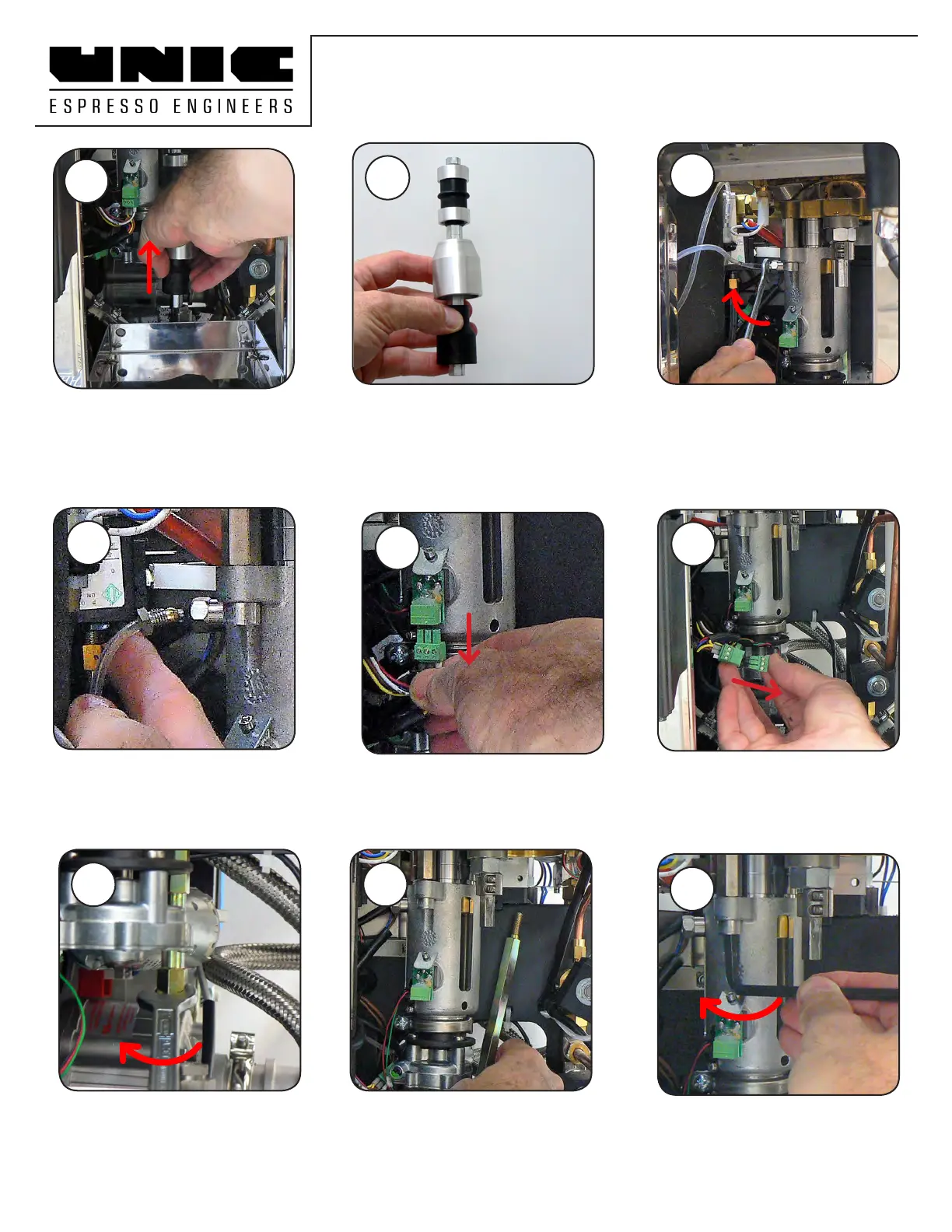 UNIC
ESPRESSO ENGINEERS