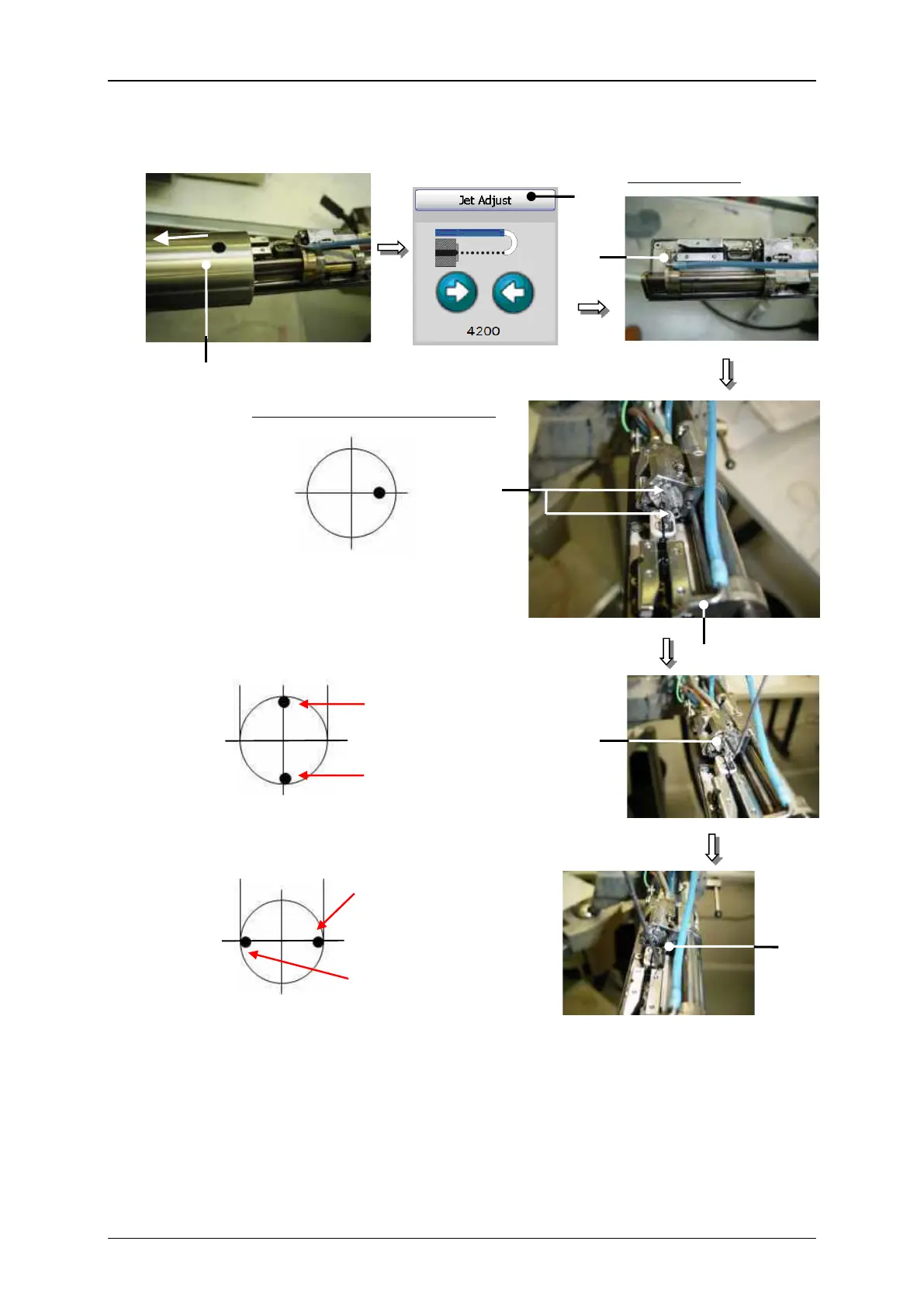 Jet Adjust

4200