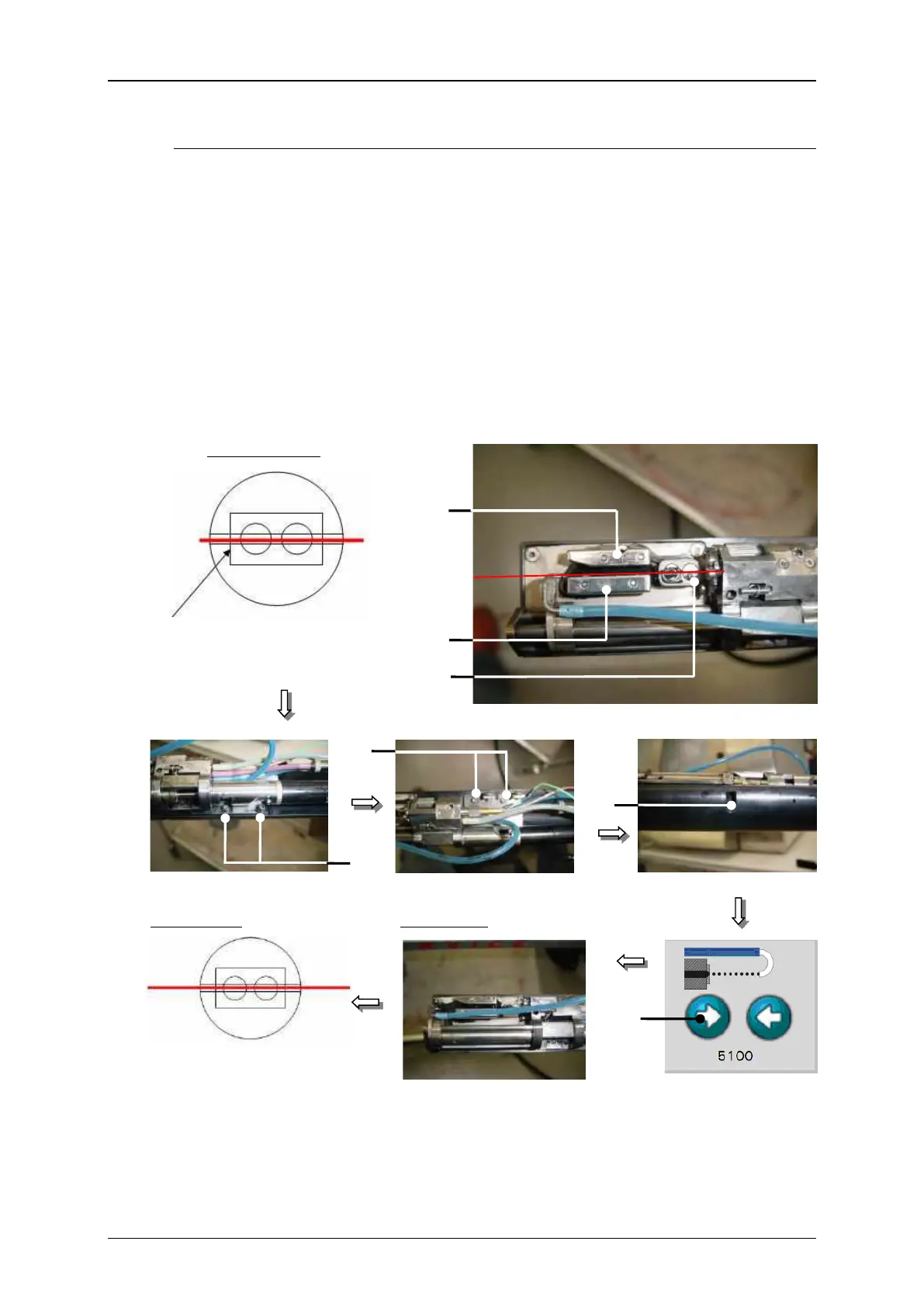 5100