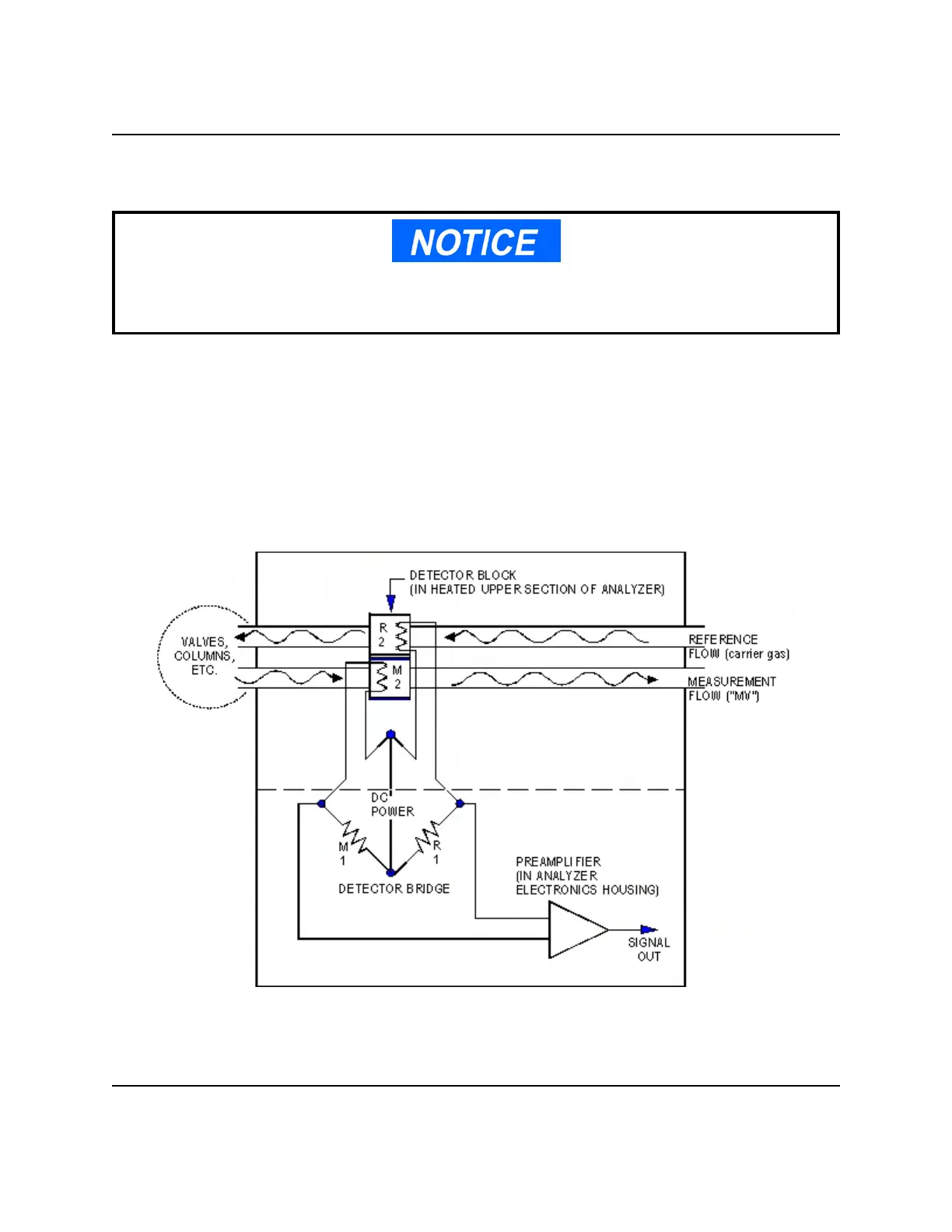 NOTICE

DETECTOR BLOCK
(IN HEATED UPPER SECTION OF ANALYZER)

VALVES, COLUMNS, ETC.

R
2

M
2

REFERENCE FLOW (carrier gas)

MEASUREMENT FLOW ("MV")

DC POWER

M
1

R
1

DETECTOR BRIDGE

PREAMPLIFIER
(IN ANALYZER ELECTRONICS HOUSING)

SIGNAL OUT