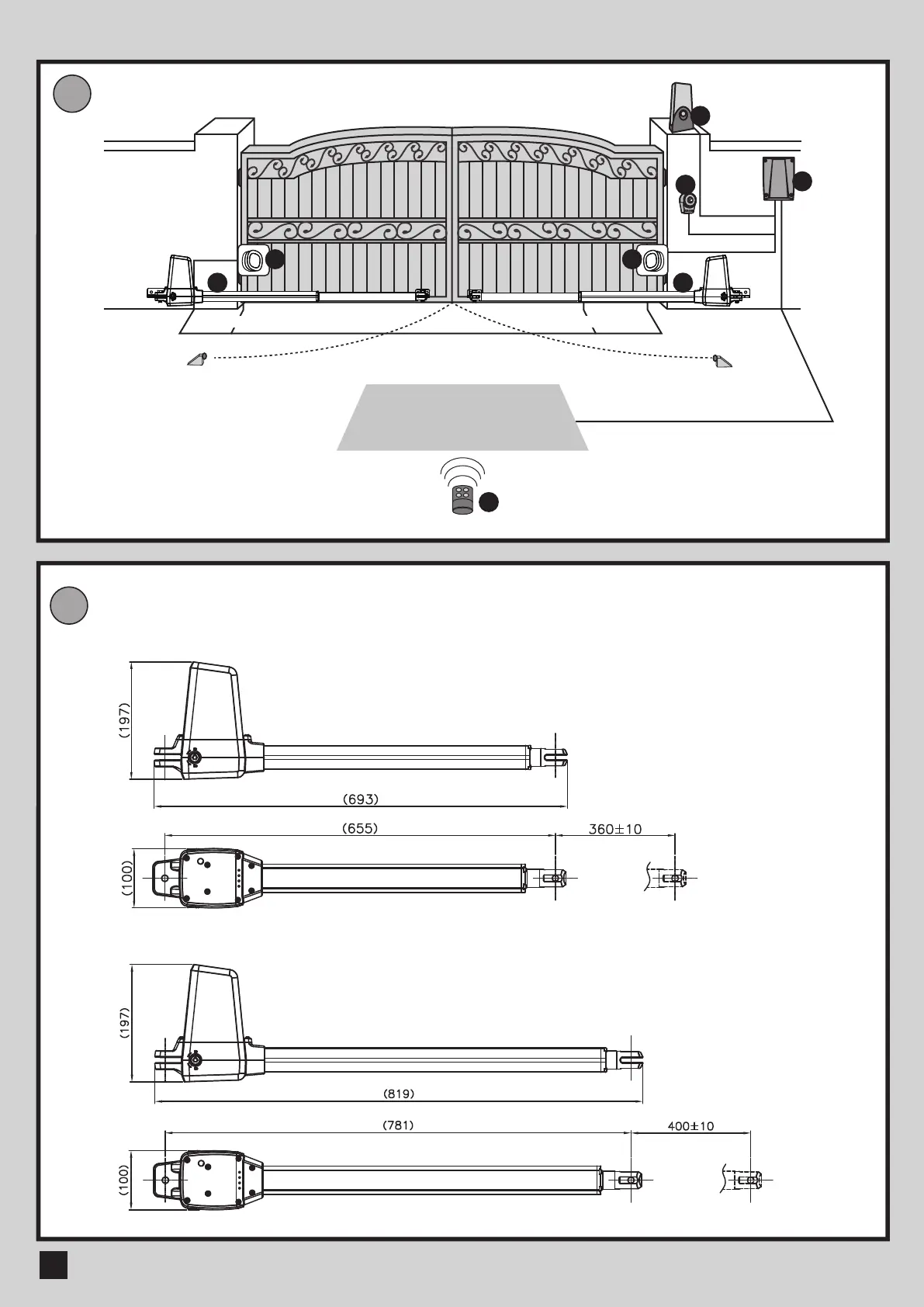 (197)

(693)

(655)

360±10

(100)

(197)

(819)

(781)

400±10

(100)