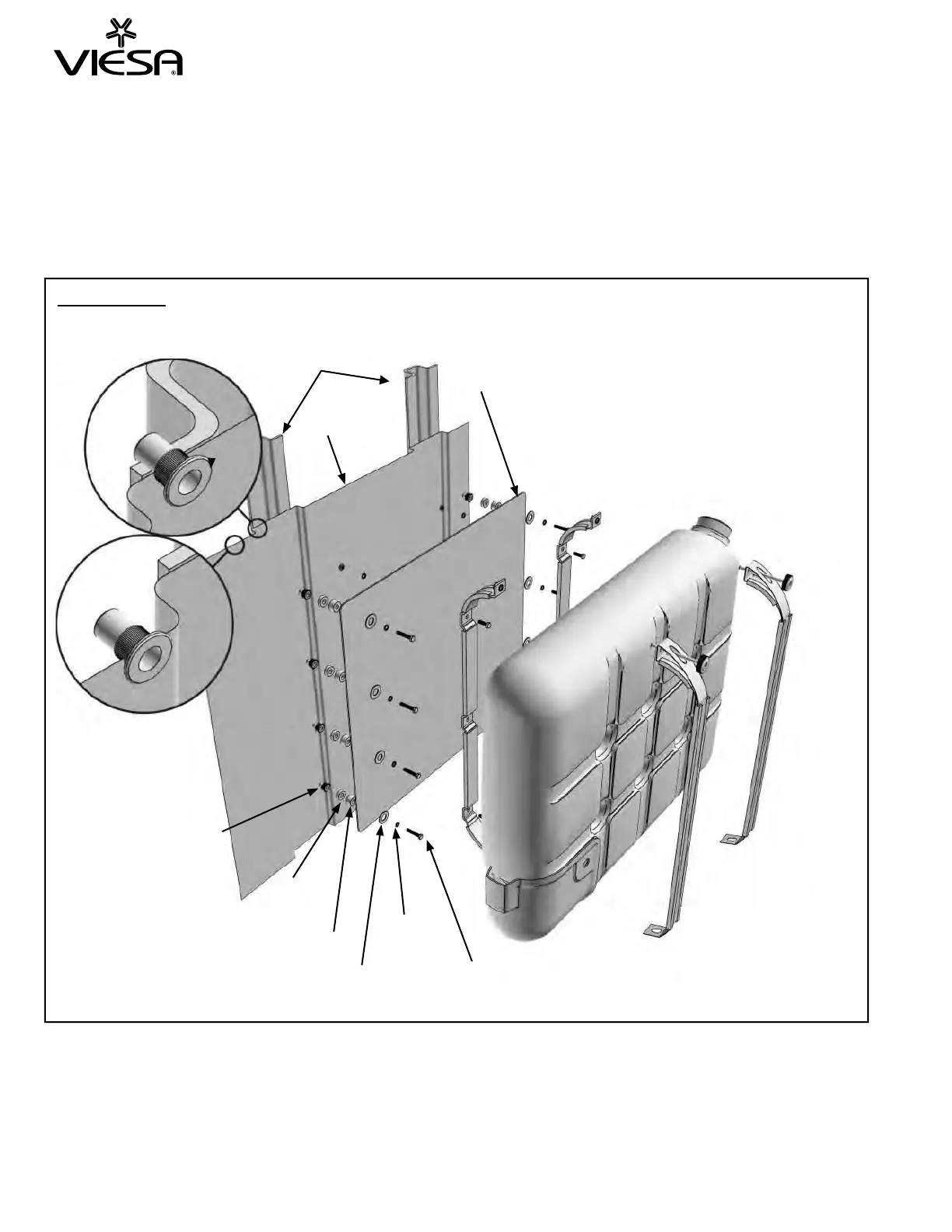 VIESA