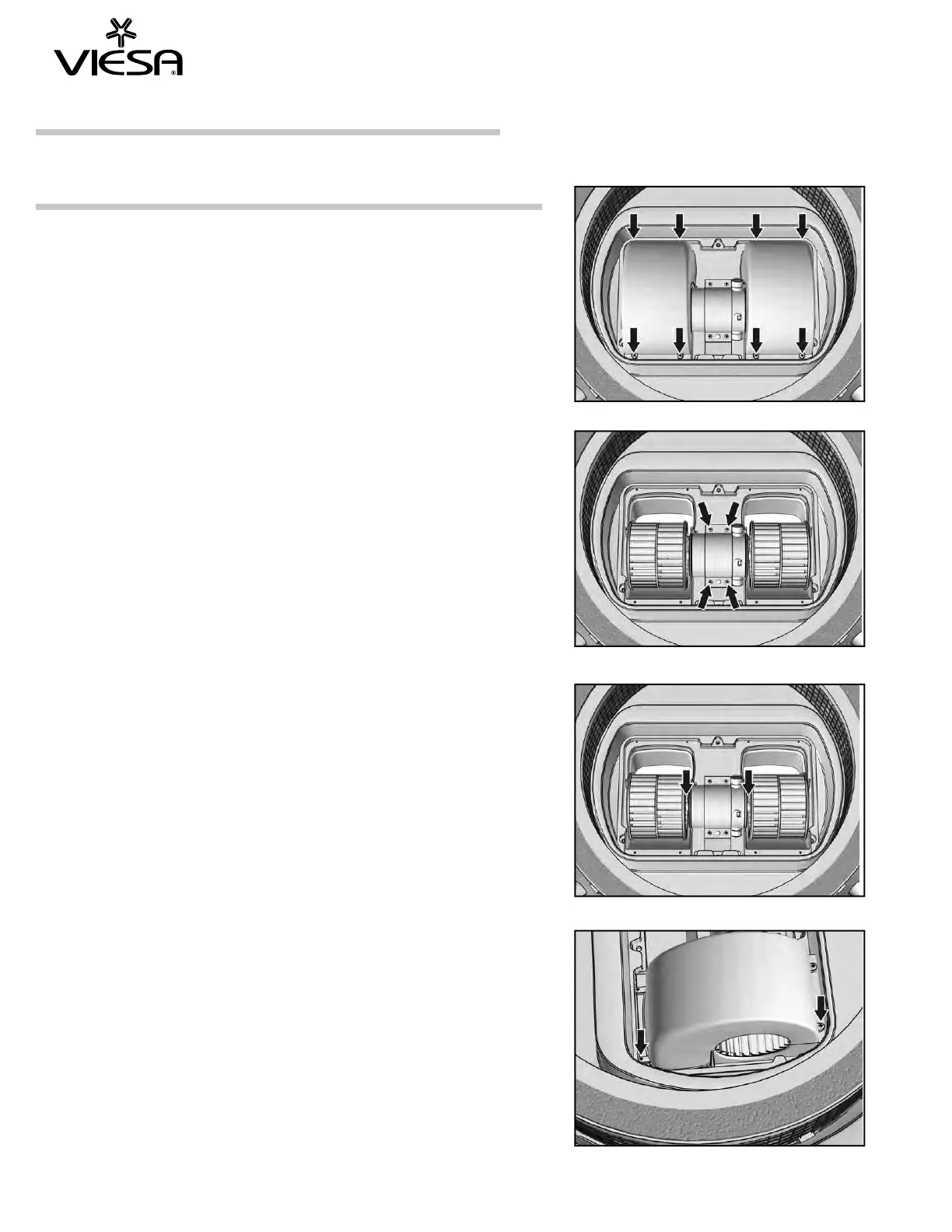 VIESA®