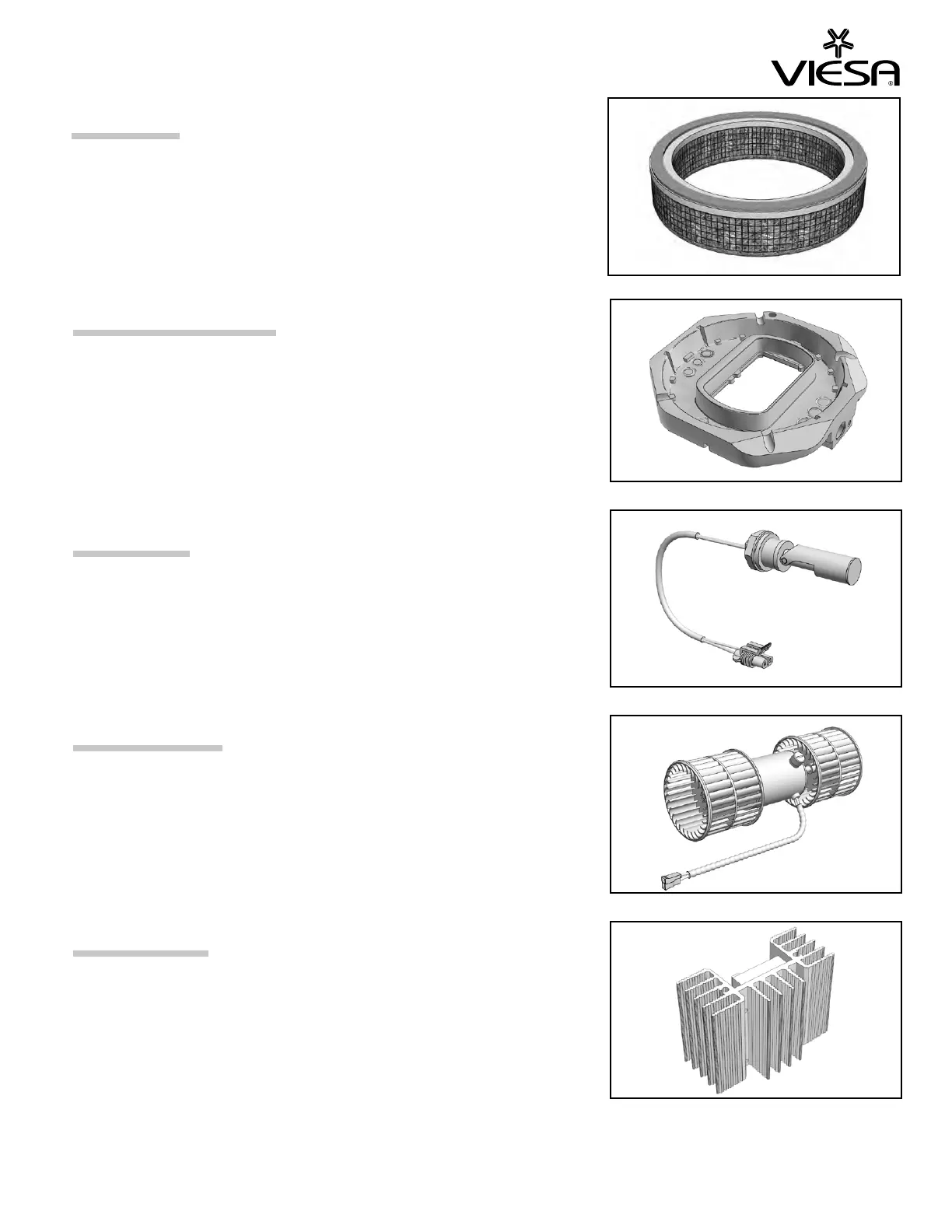 VIESA®