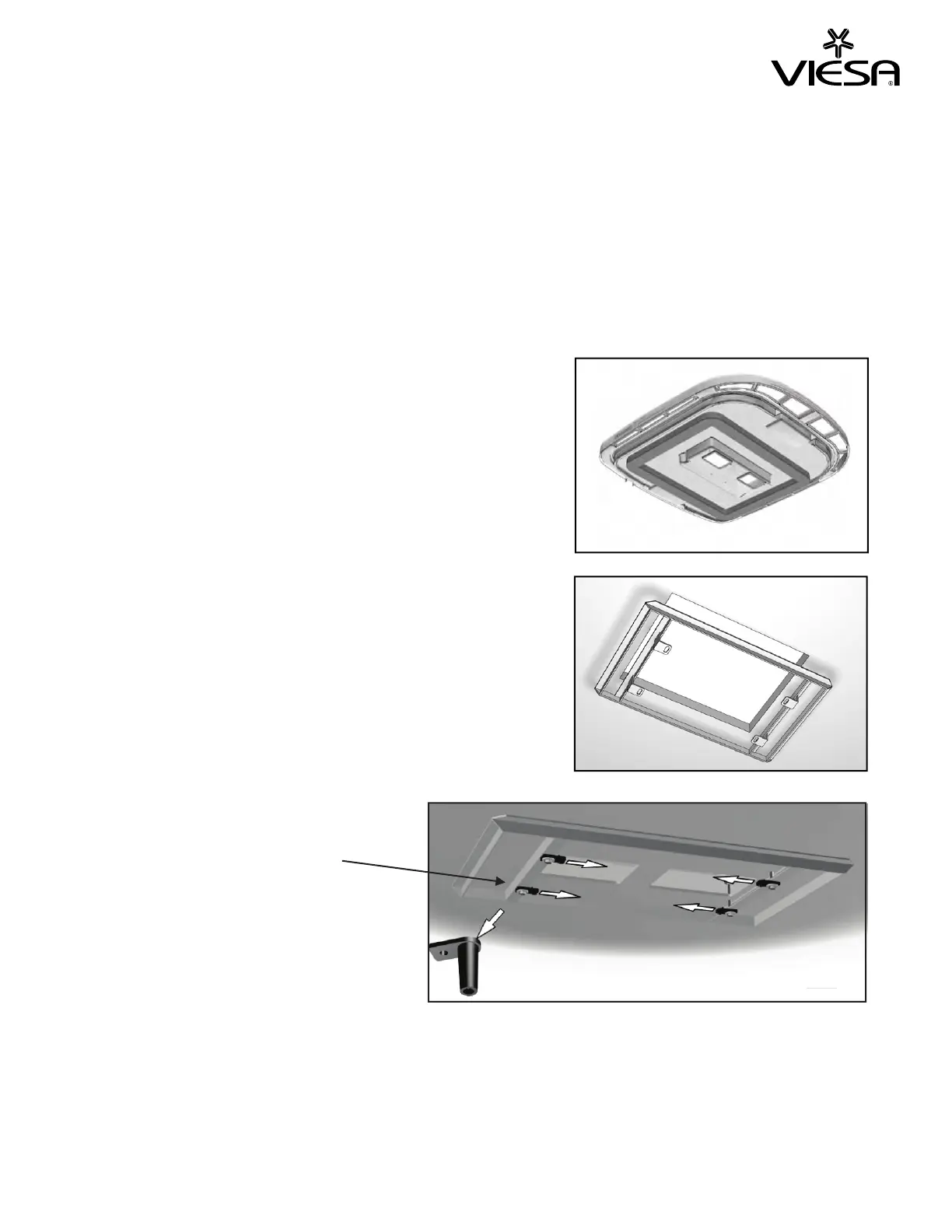 VIESA®