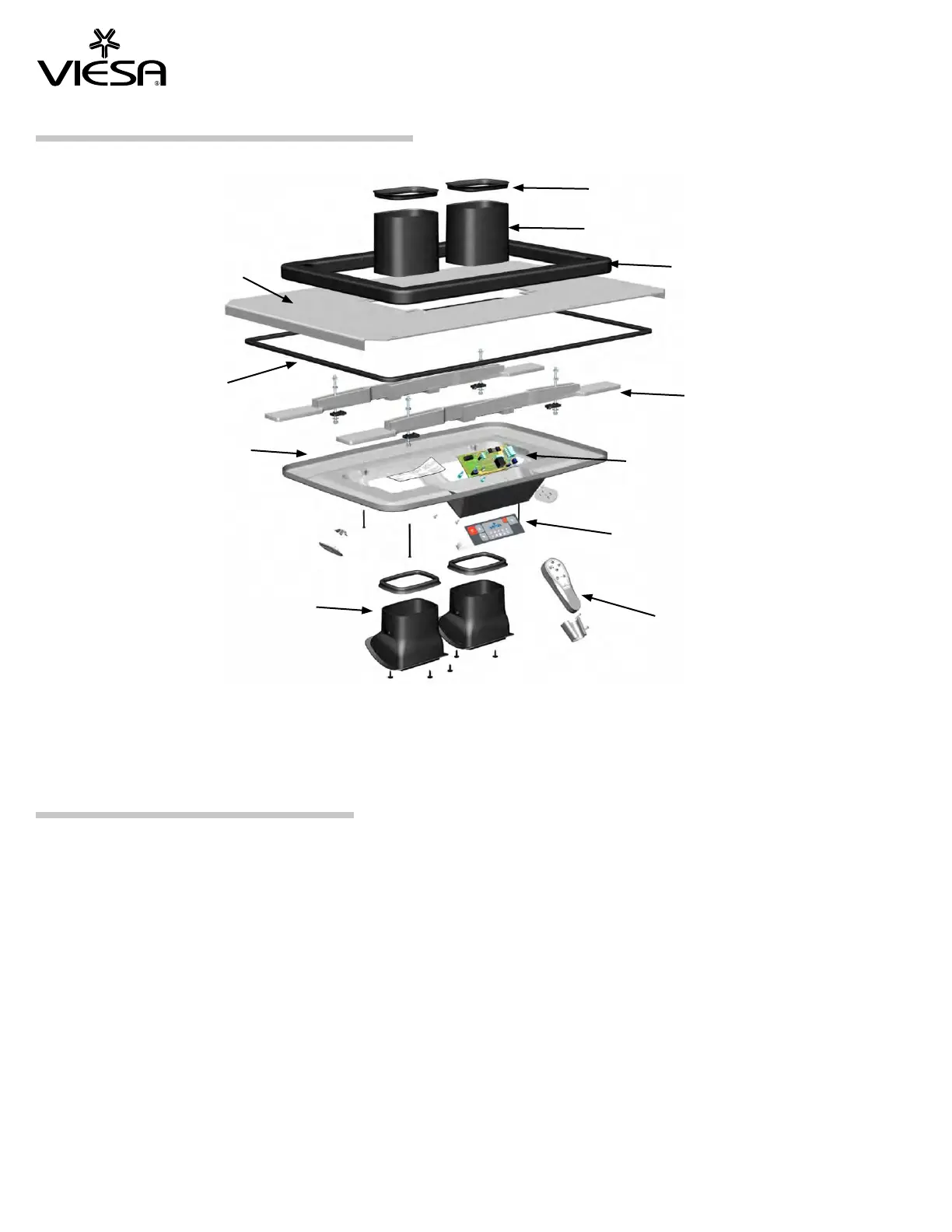 VIESA®