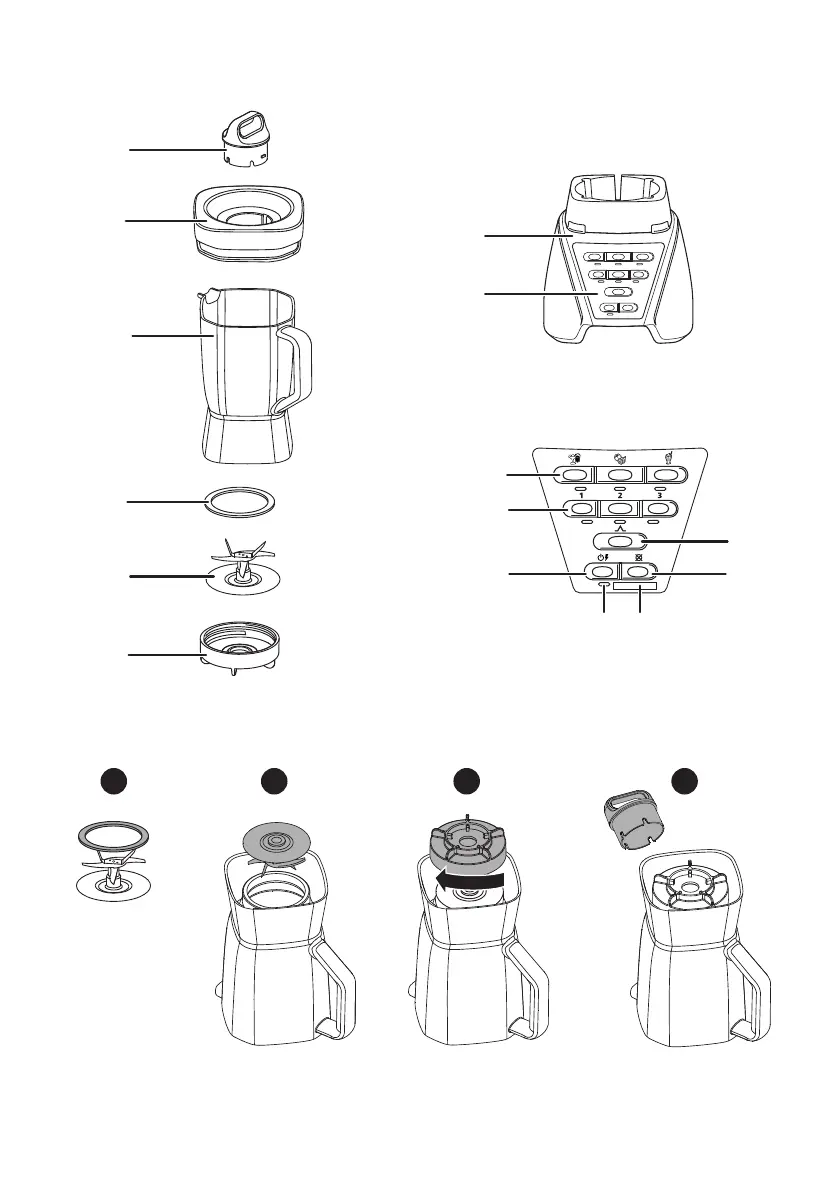 1
2
3