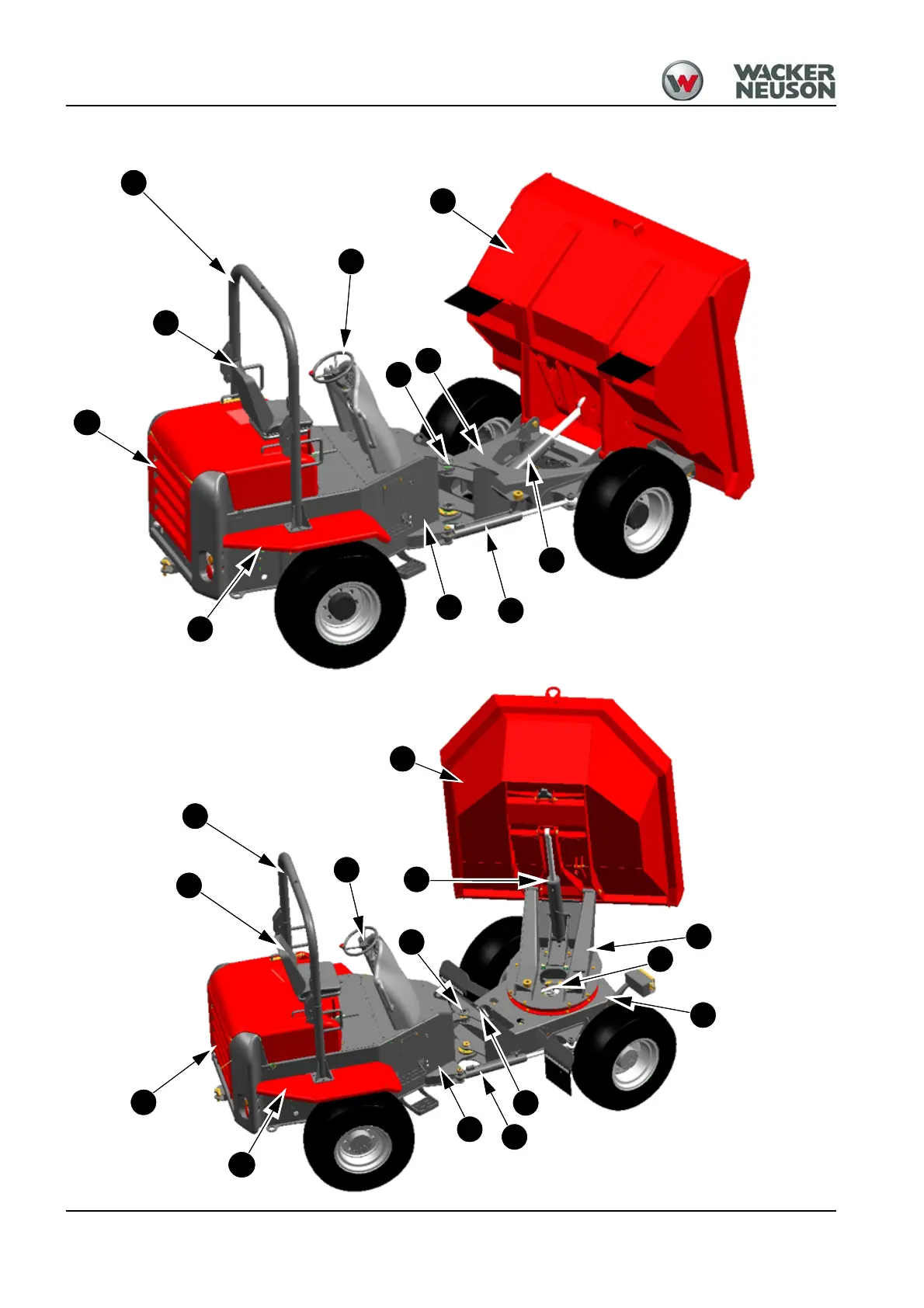 WACKER NEUSON