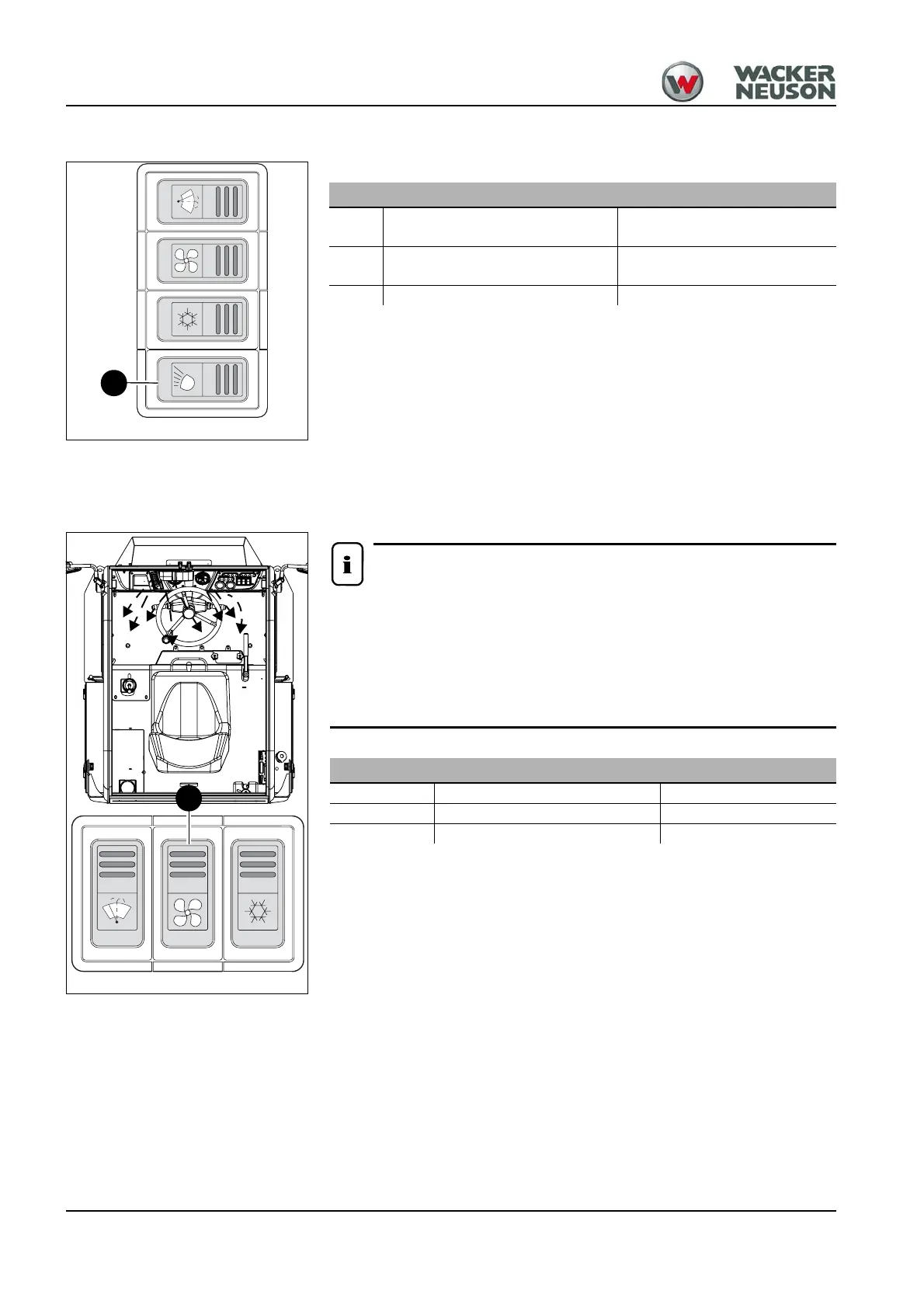 WACKER
NEUSON